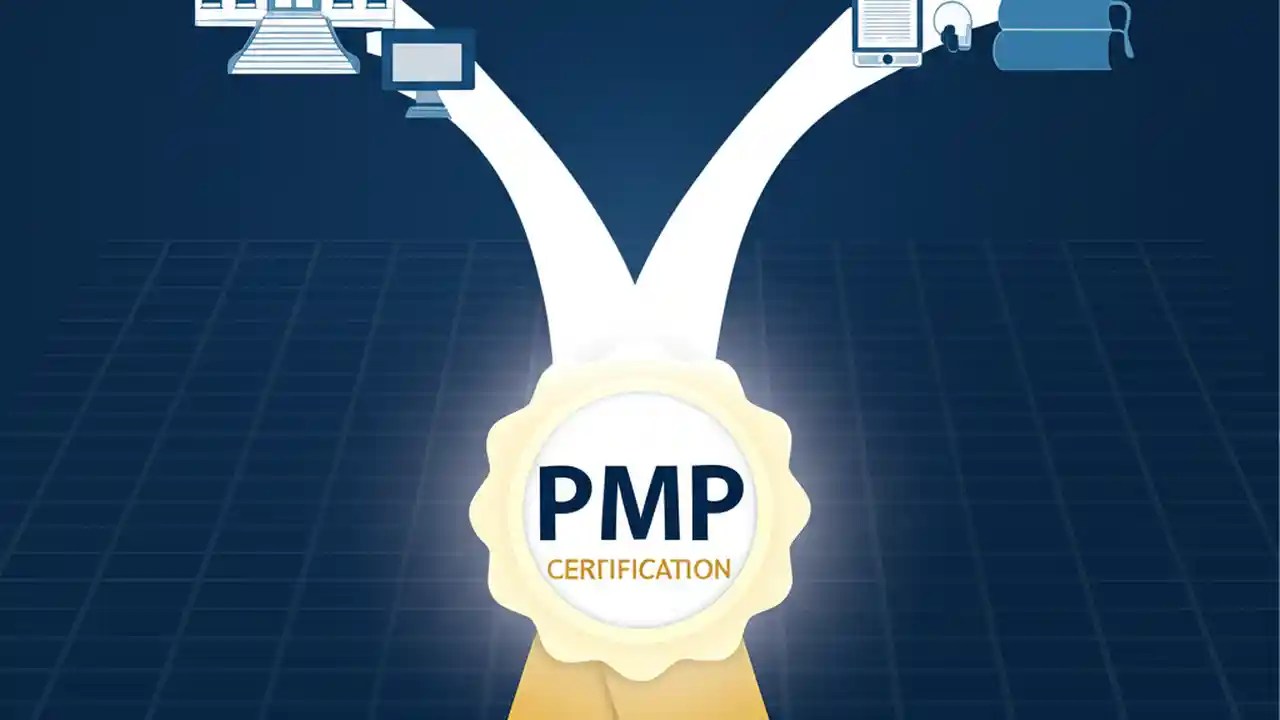 PMP
CERTIFICATION