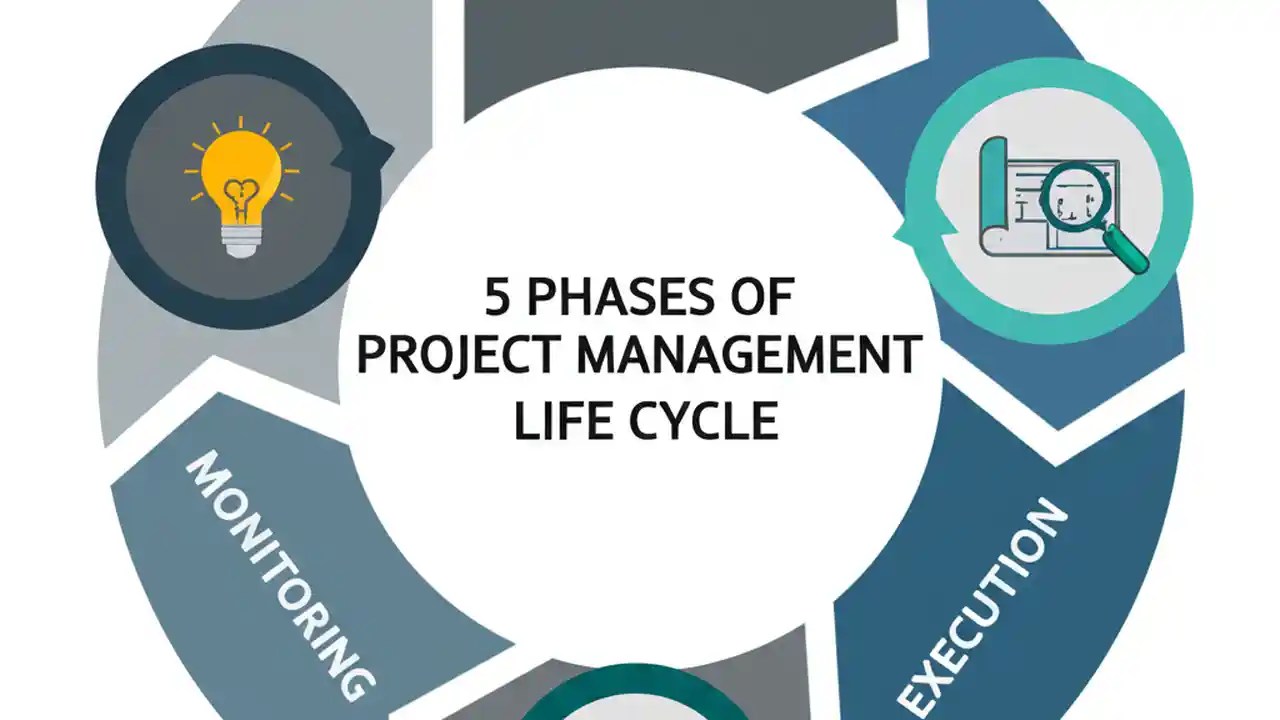 5 PHASES OF
PROJECT MANAGEMENT
LIFE CYCLE

MONITORING

EXECUTION