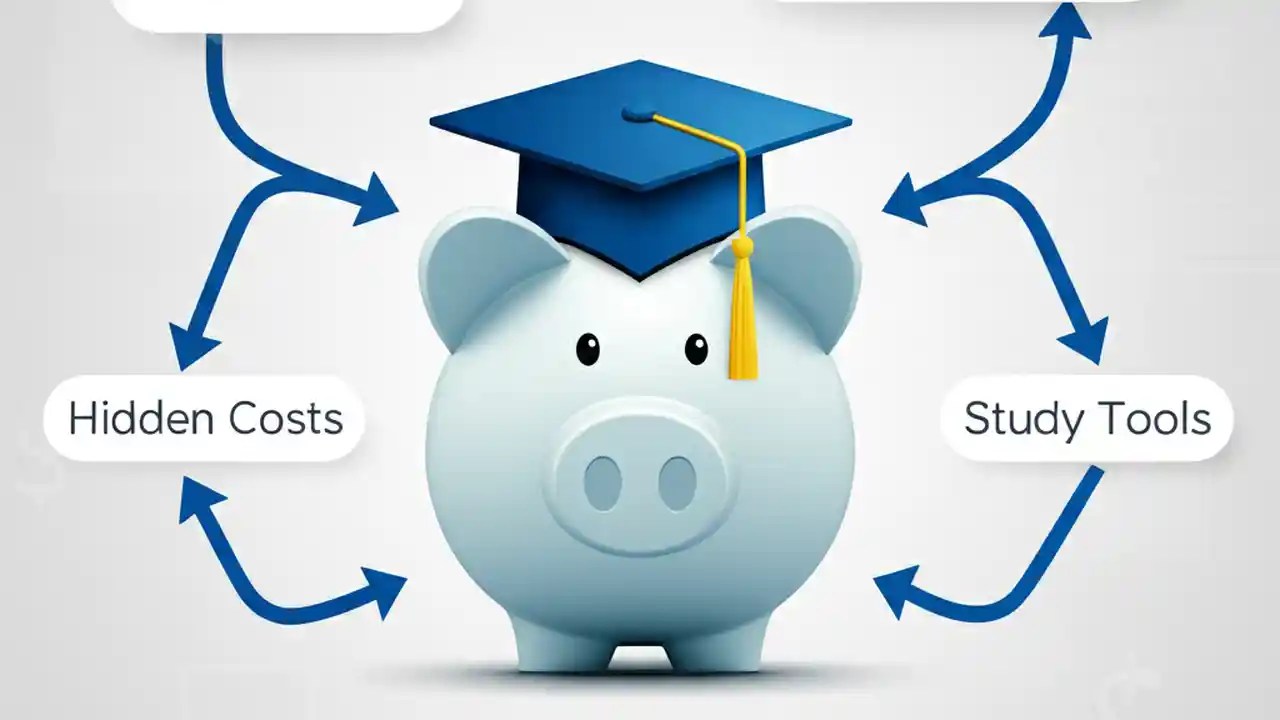 Hidden Costs

Study Tools