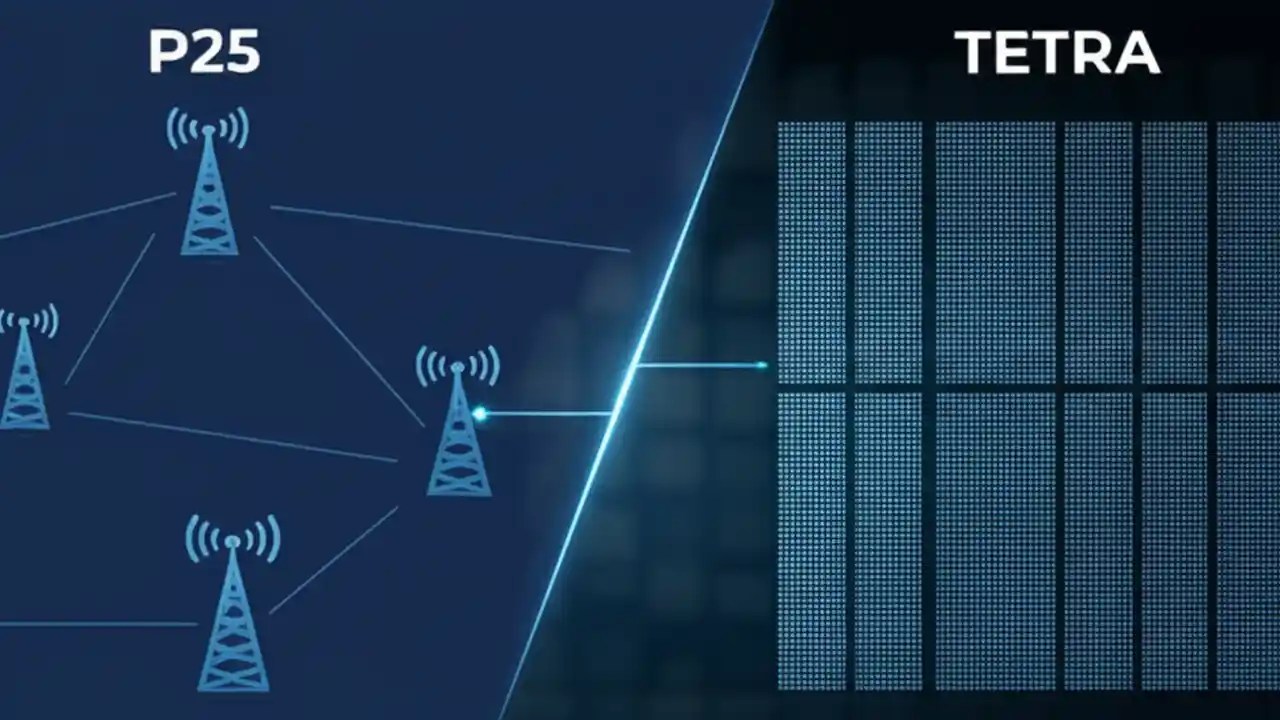 P25

TETRA