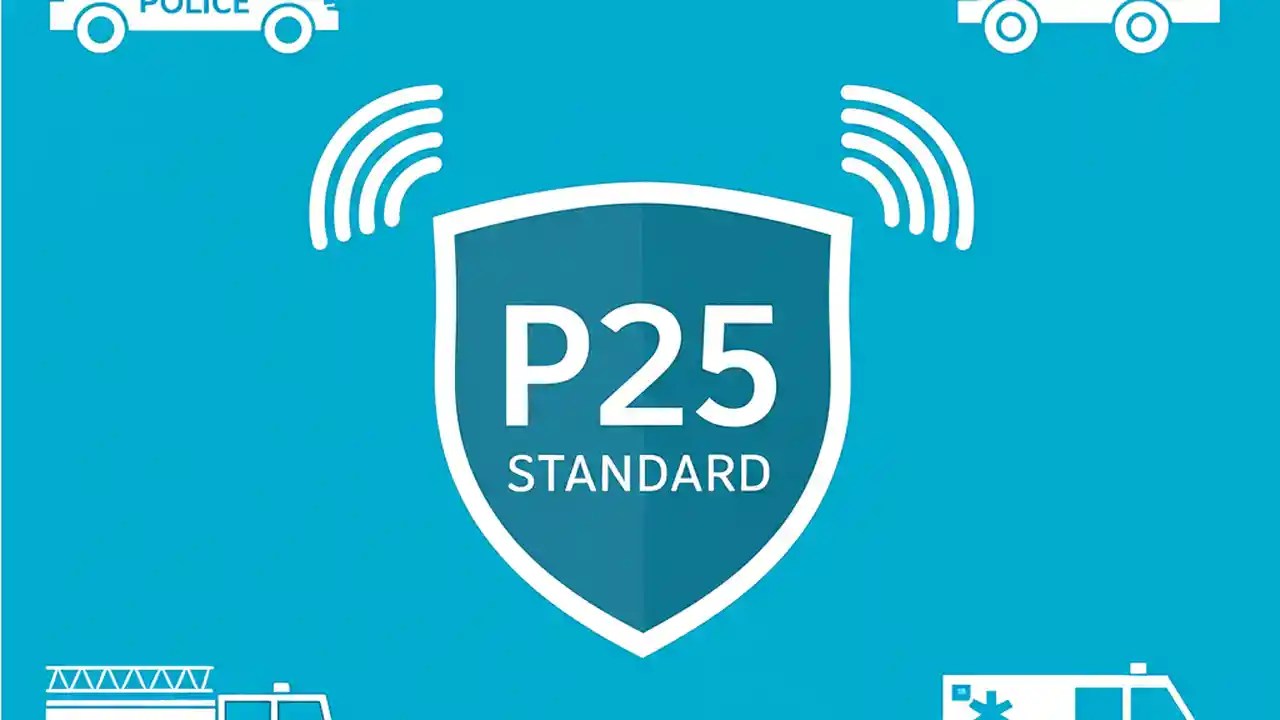 POLICE

P25
STANDARD