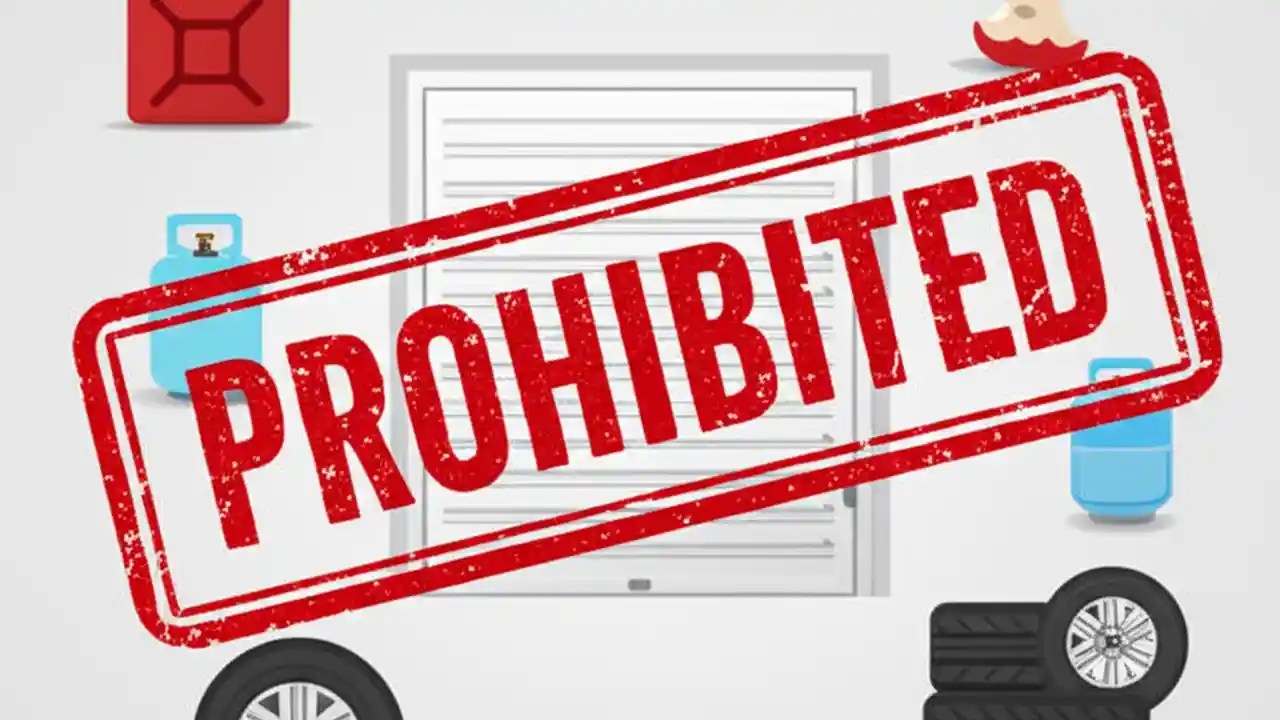 PROHIBITED