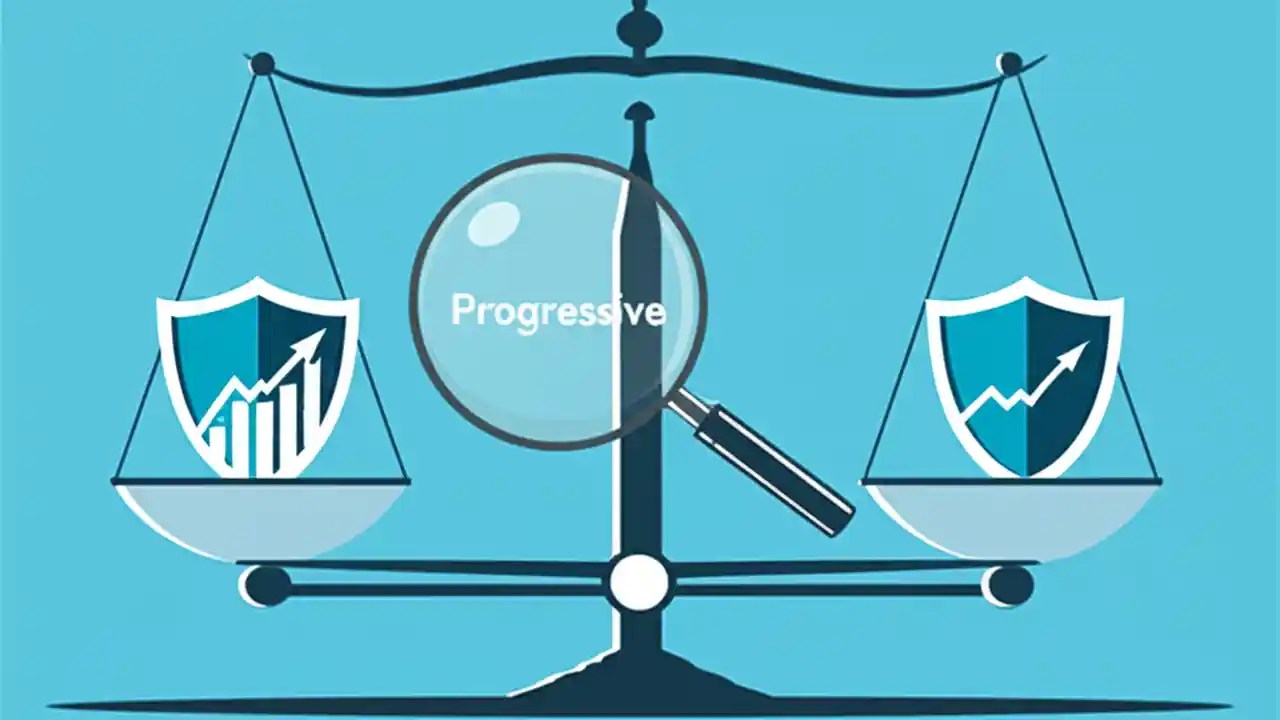 Progressive