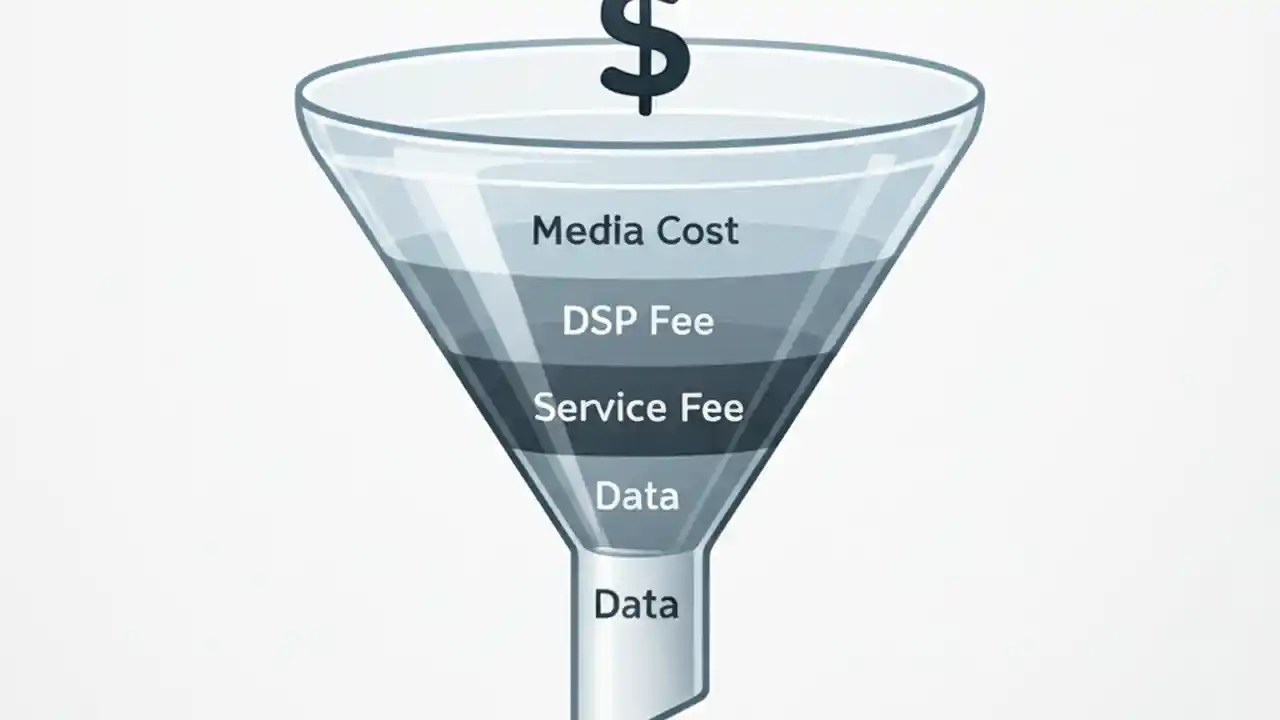 $

Media Cost

DSP Fee

Service Fee

Data

Data