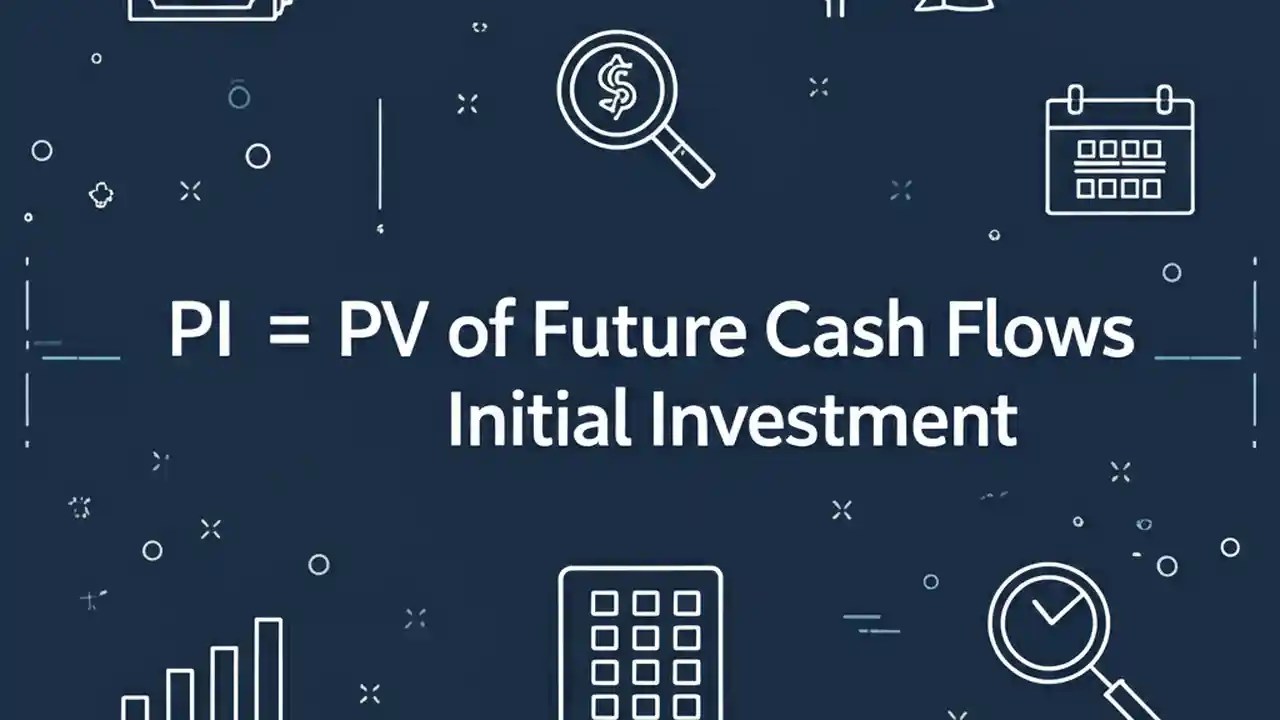 PI = PV of Future Cash Flows
Initial Investment