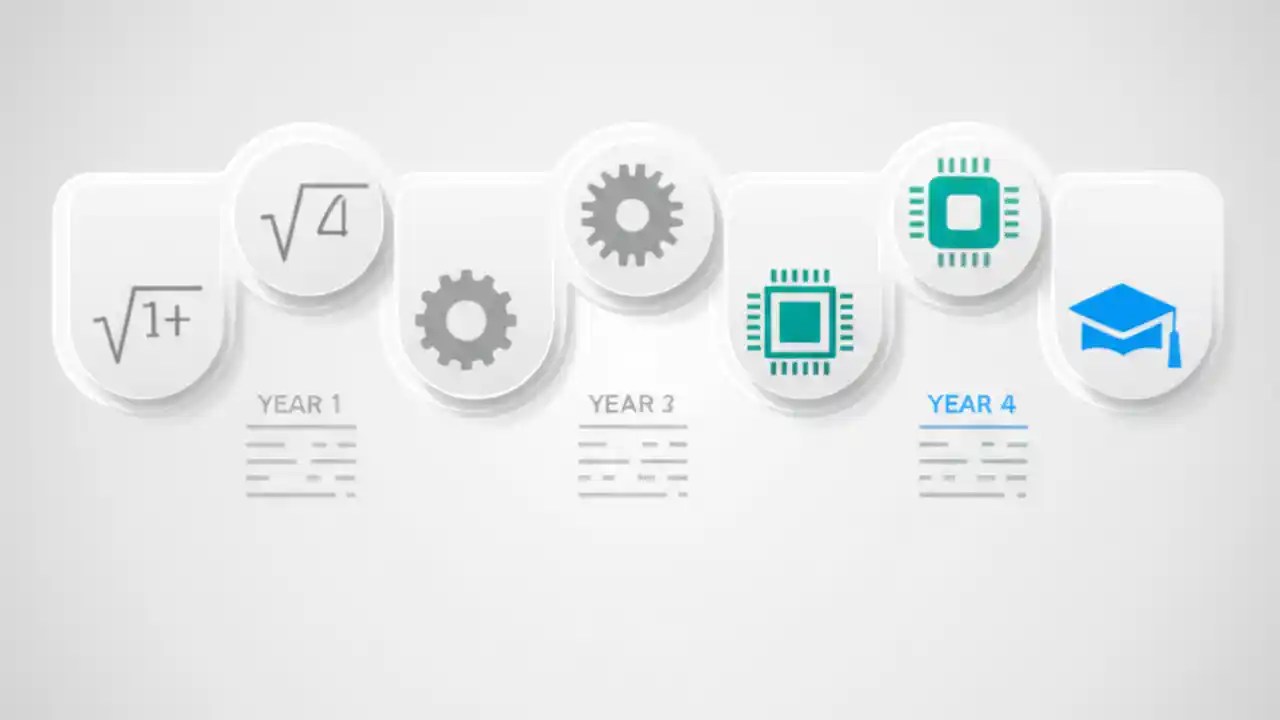 $\sqrt{1+}$

$\sqrt{4}$

YEAR 1

YEAR 3

YEAR 4