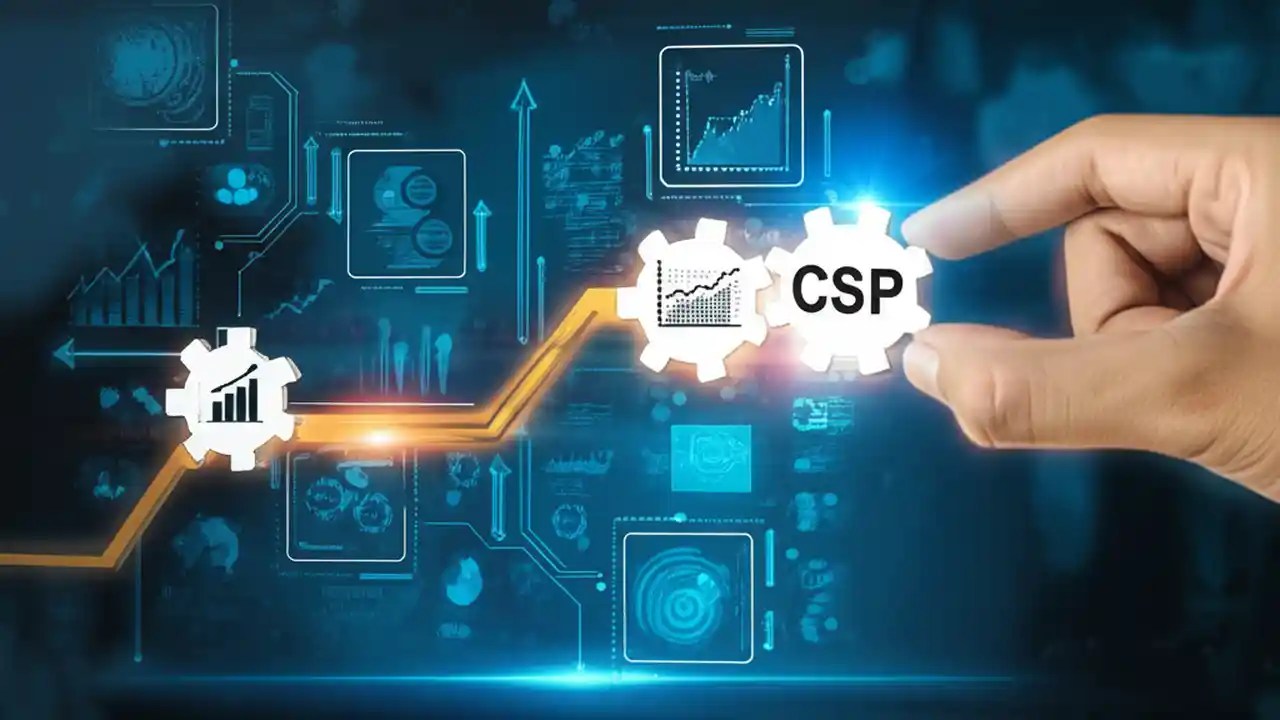 CSP