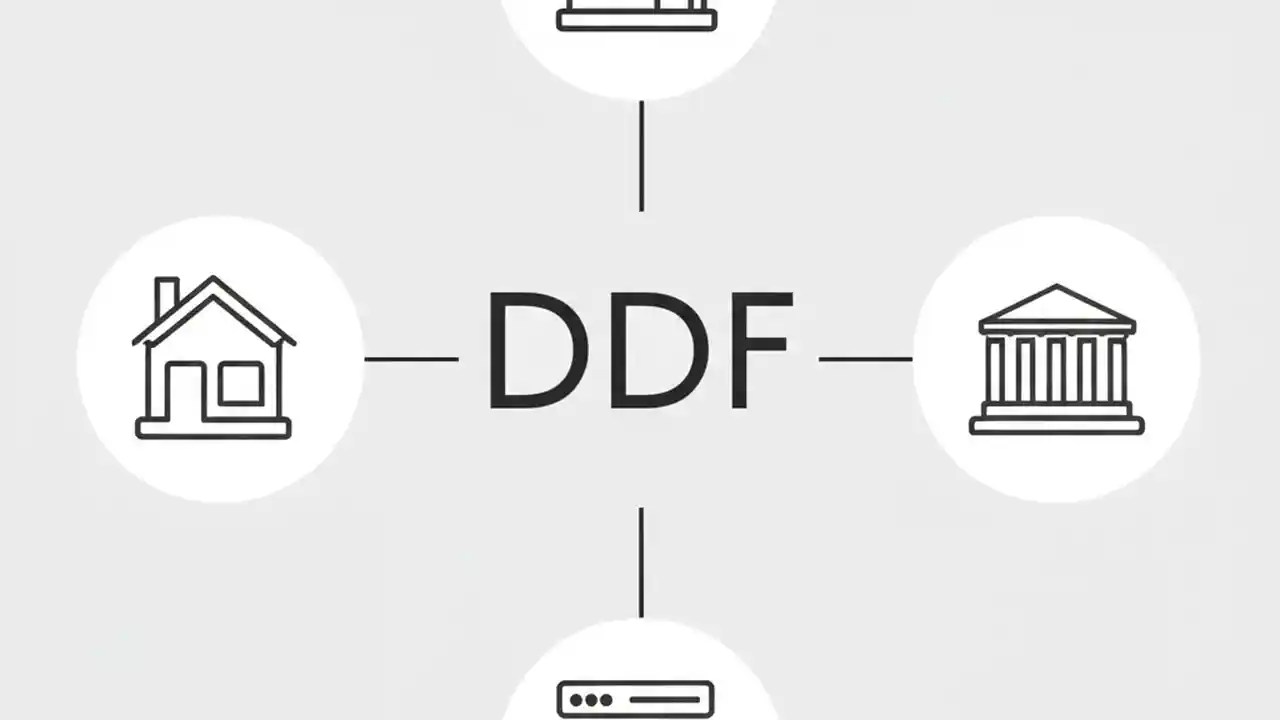 DDF