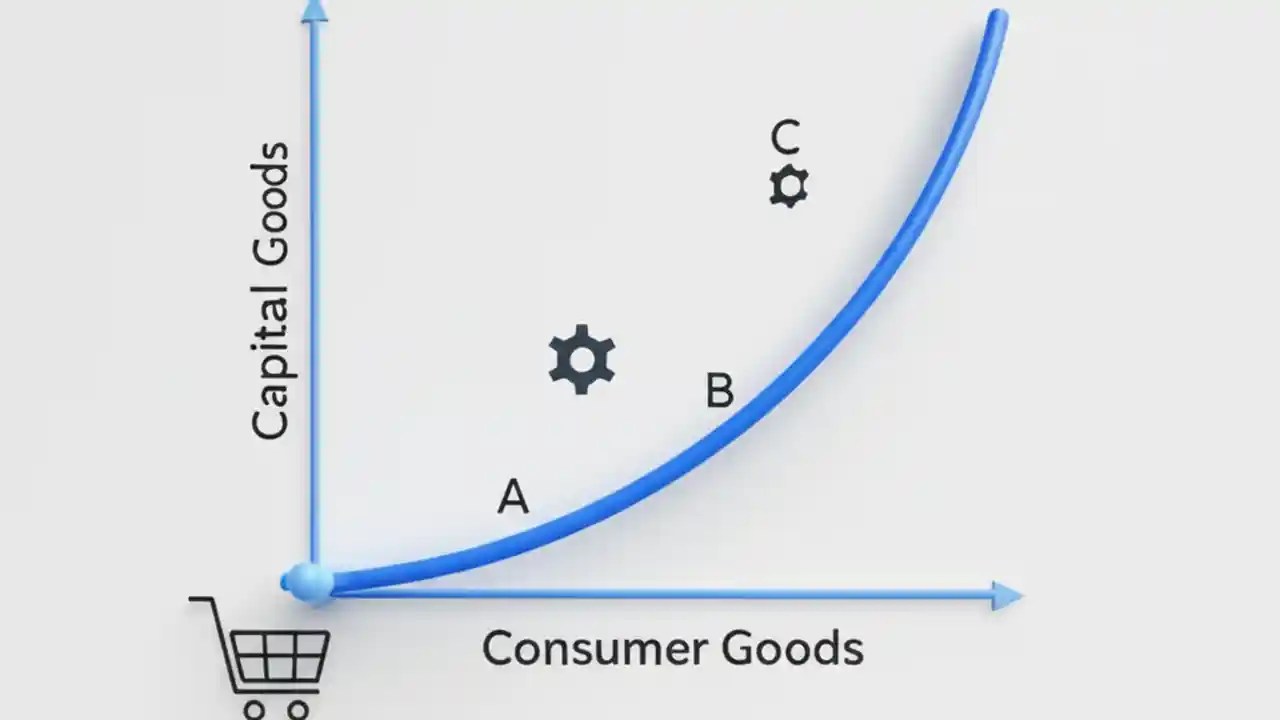 Capital Goods

C

B

A

Consumer Goods