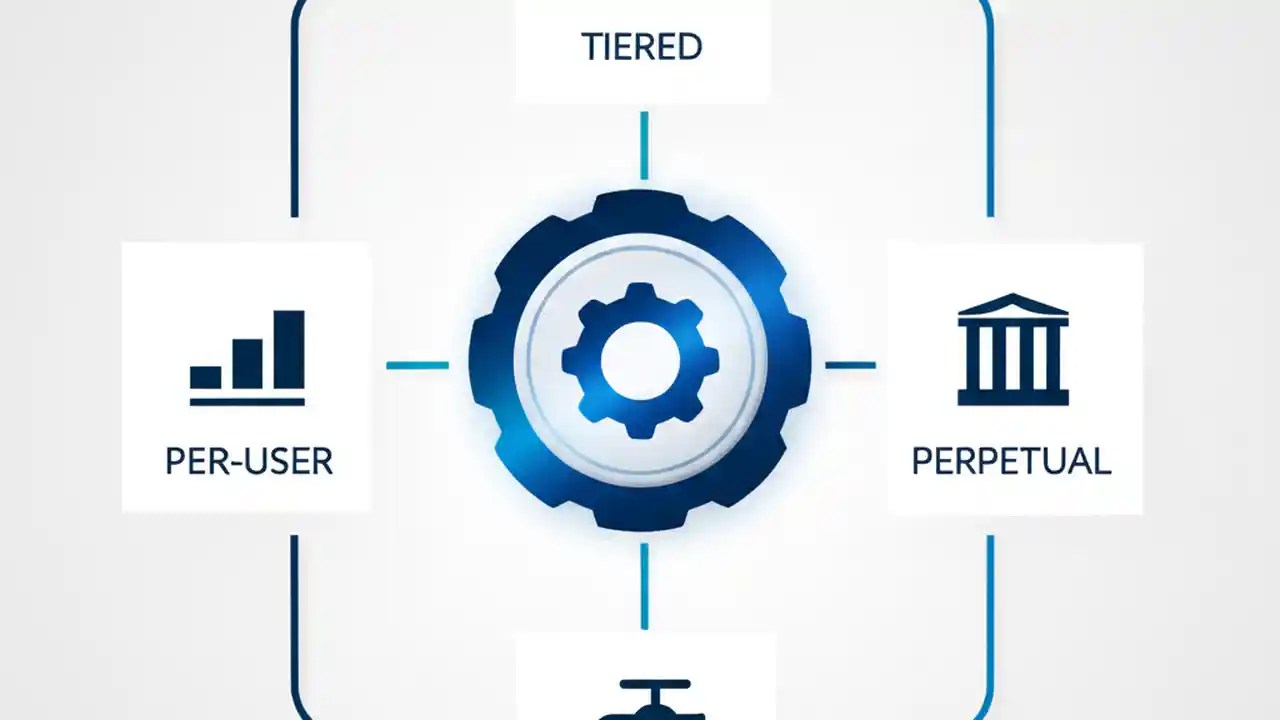 TIERED

PER-USER

PERPETUAL