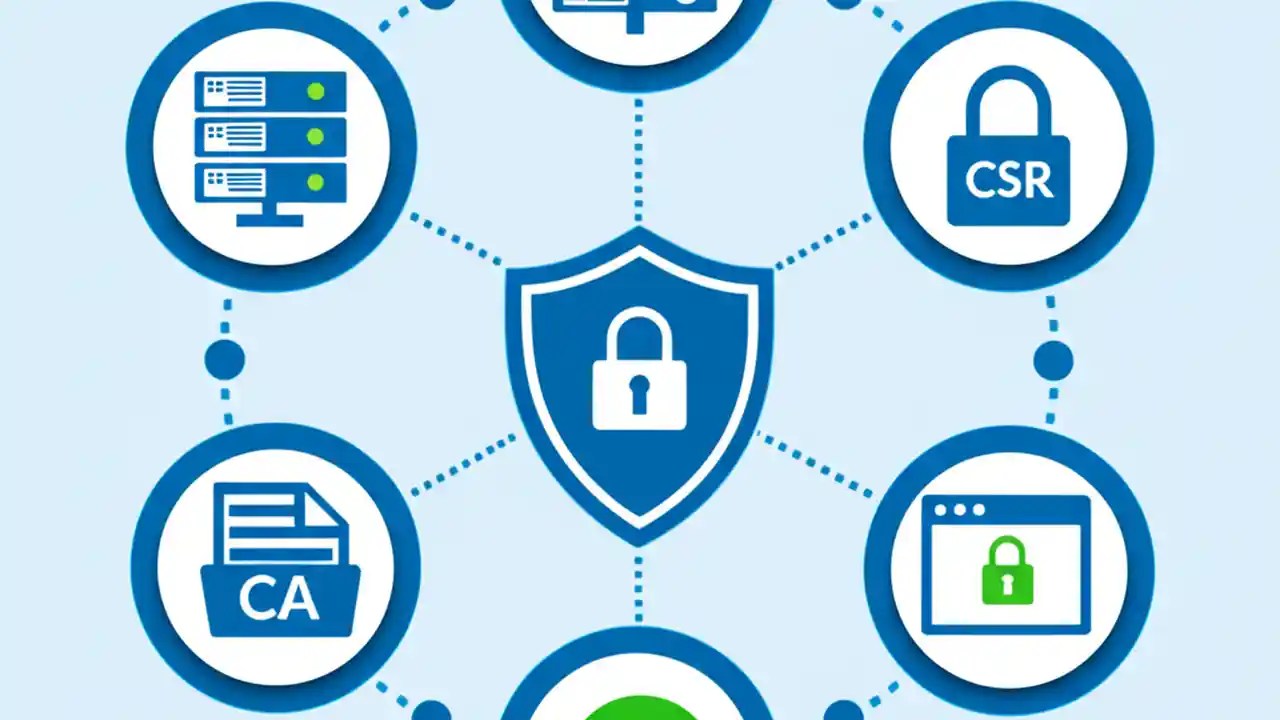 CSR

CA