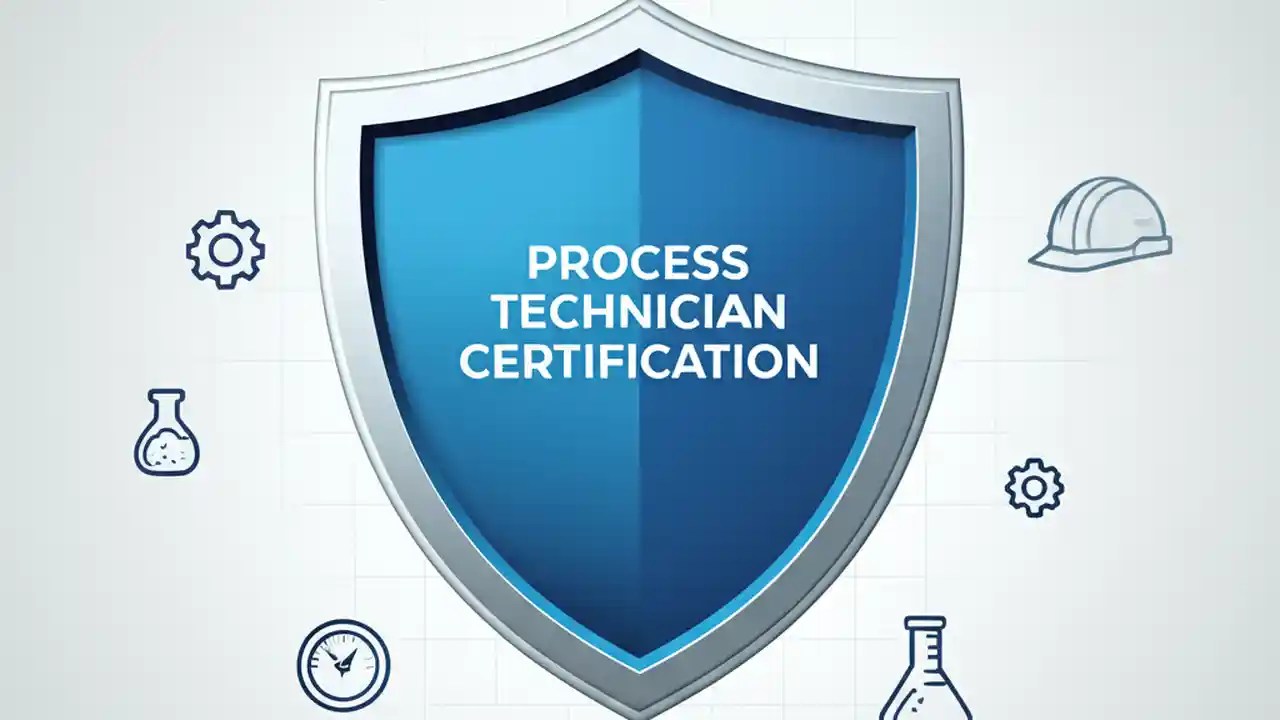 PROCESS TECHNICIAN CERTIFICATION