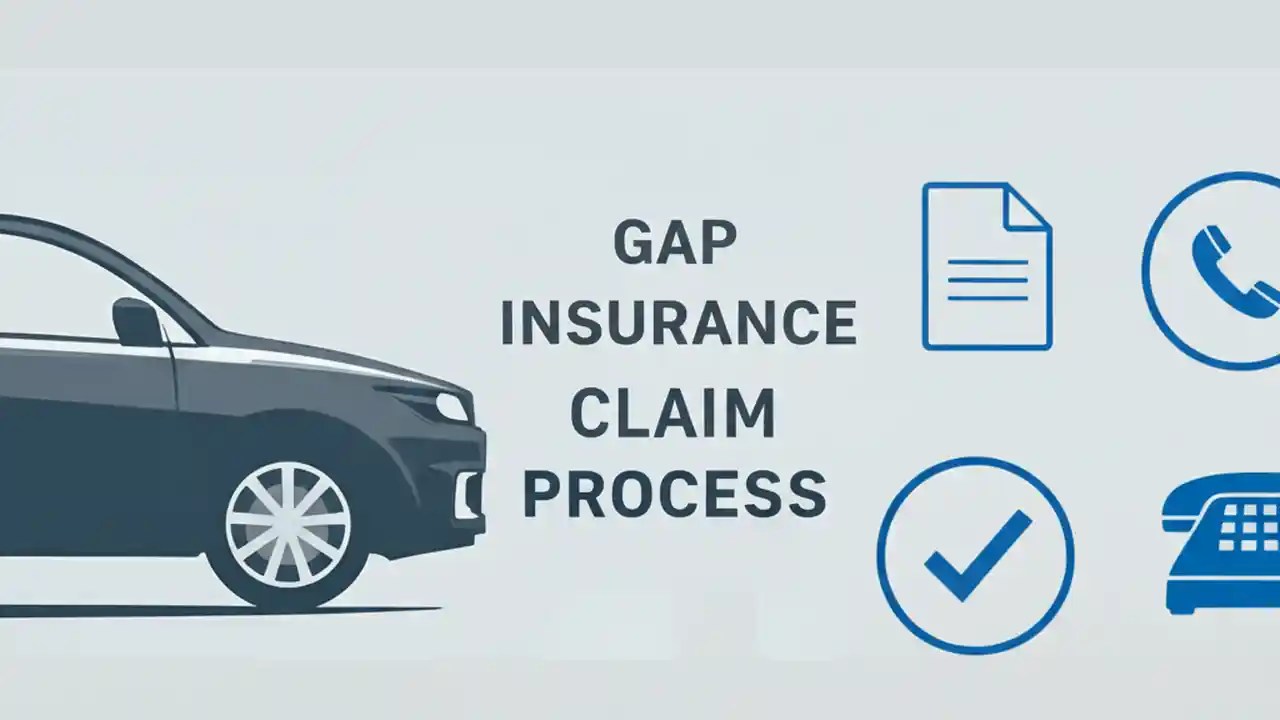 GAP
INSURANCE
CLAIM
PROCESS