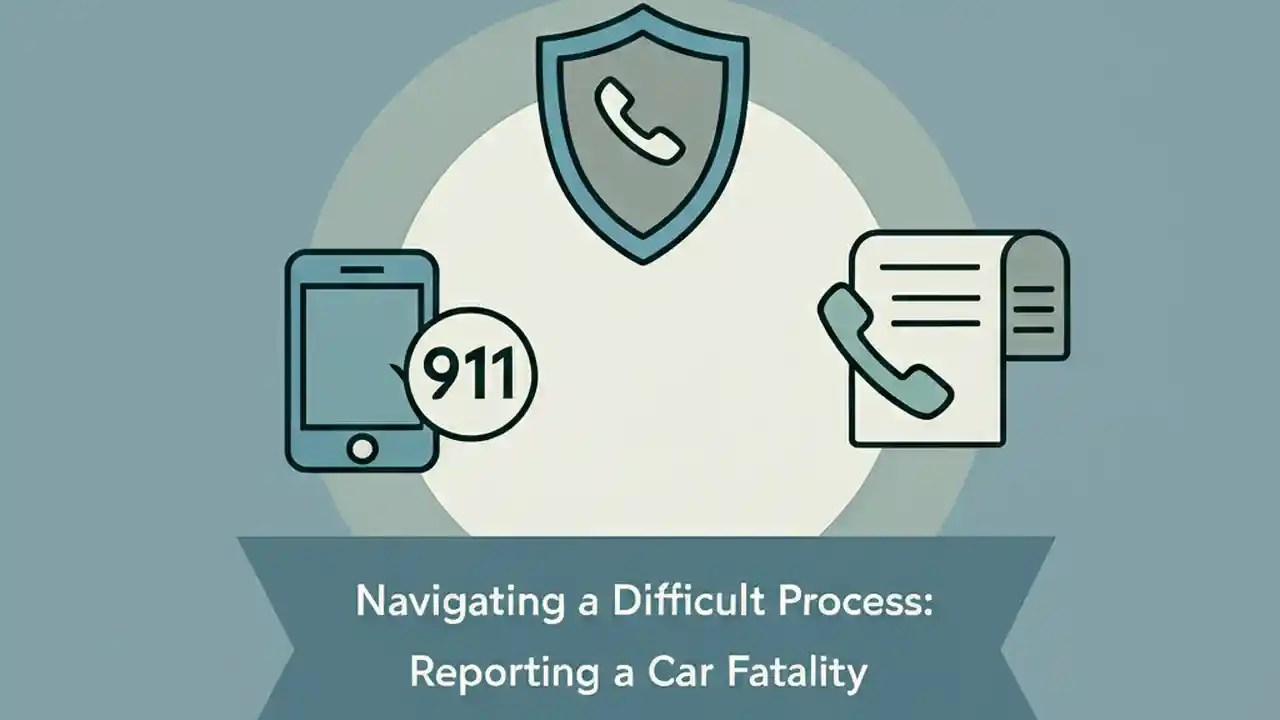 911

Navigating a Difficult Process: Reporting a Car Fatality