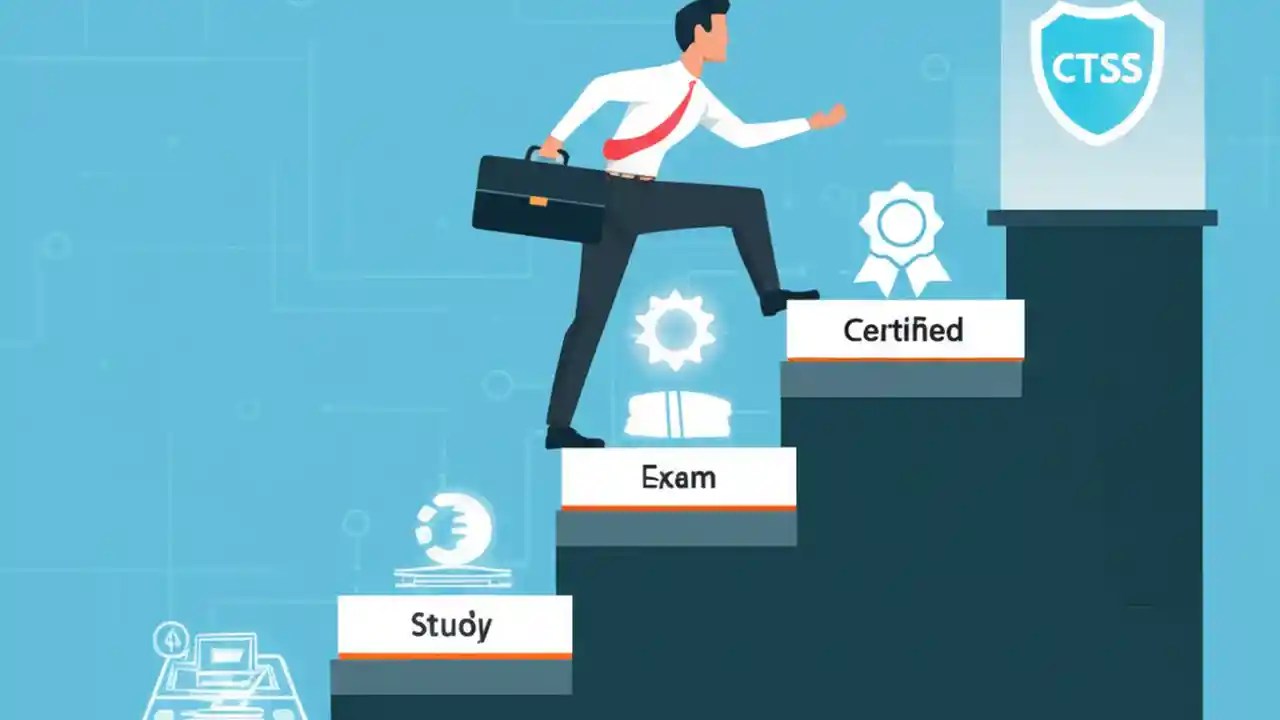 CTSS

Certified

Exam

Study