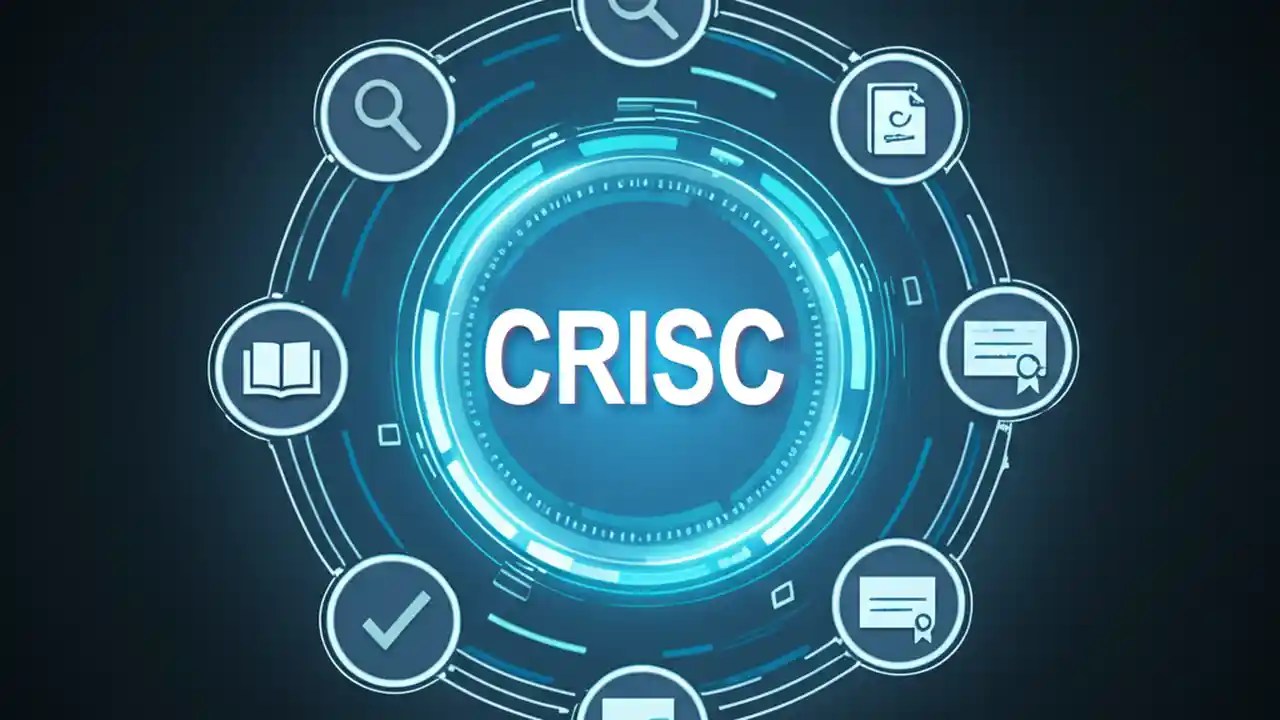 CRISC