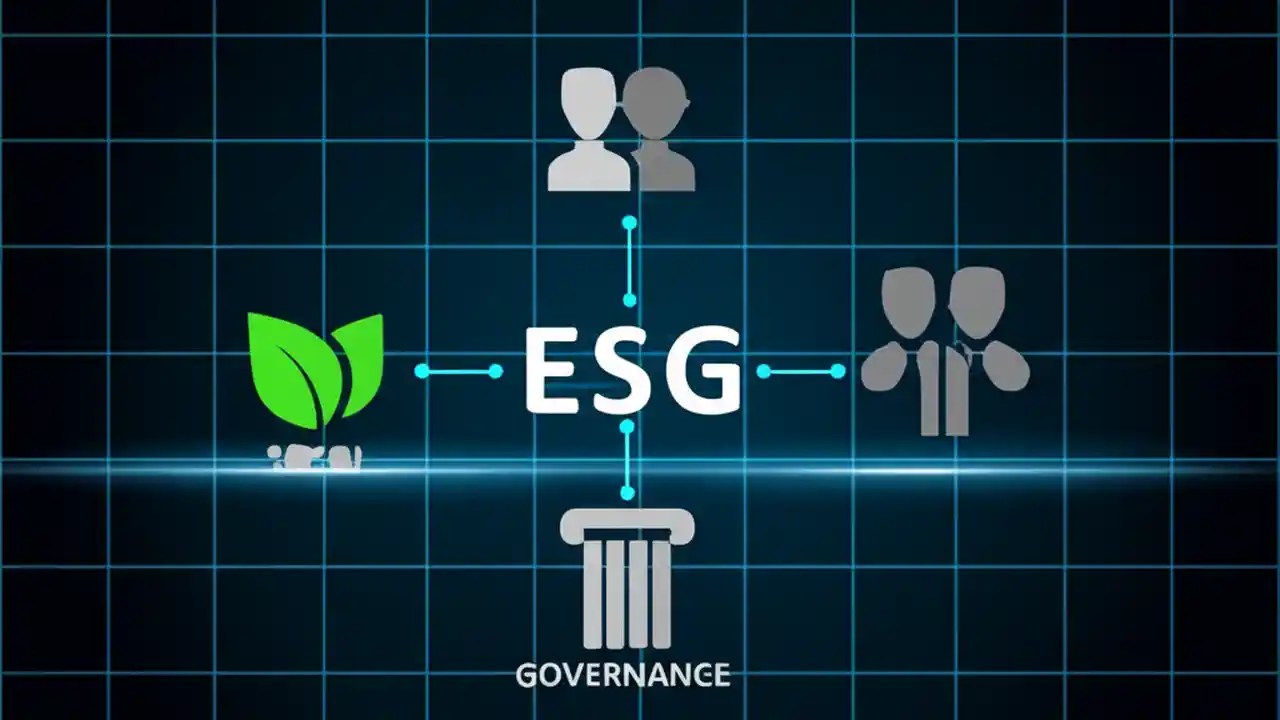 ESG

GOVERNANCE