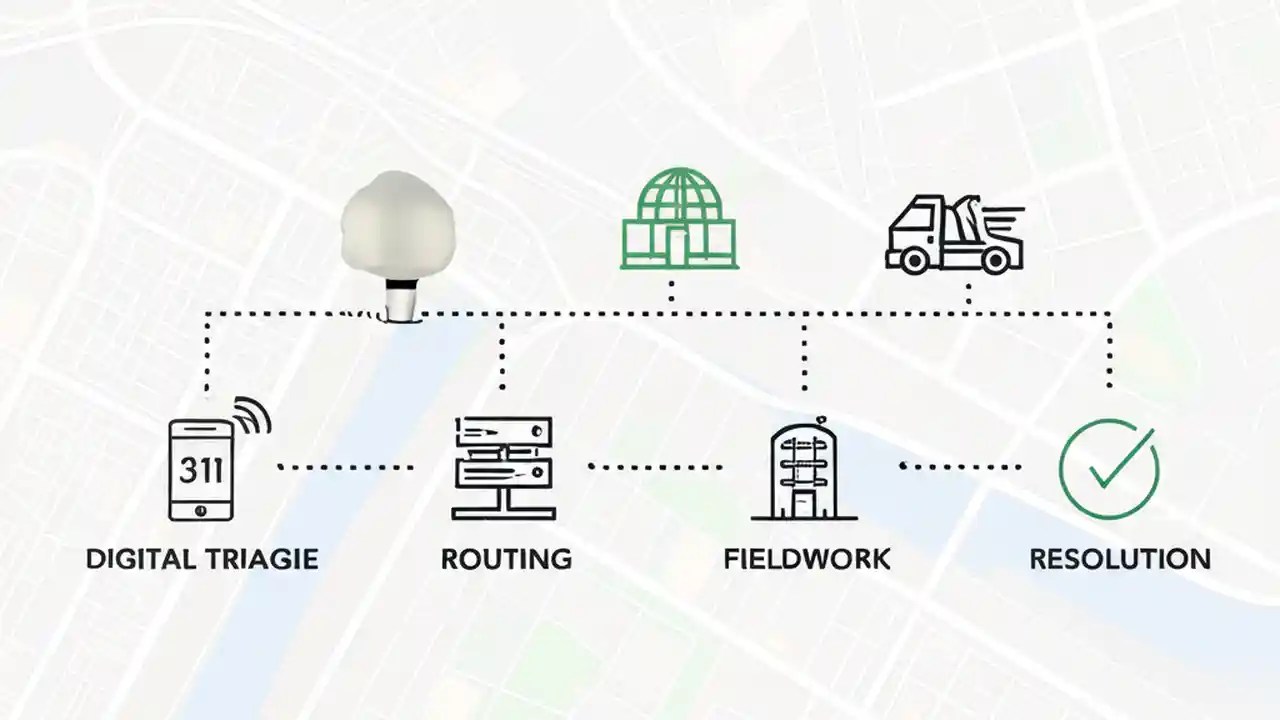 311

DIGITAL TRIAGIE

ROUTING

FIELDWORK

RESOLUTION