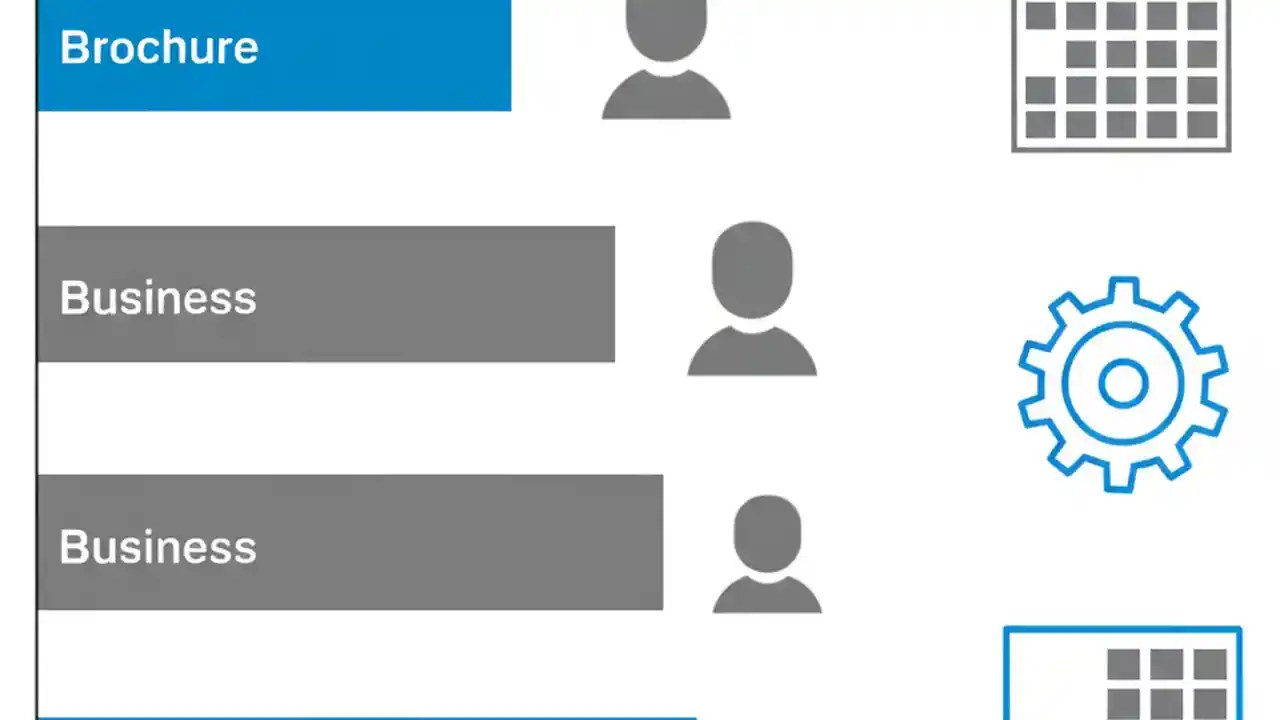 Brochure

Business

Business