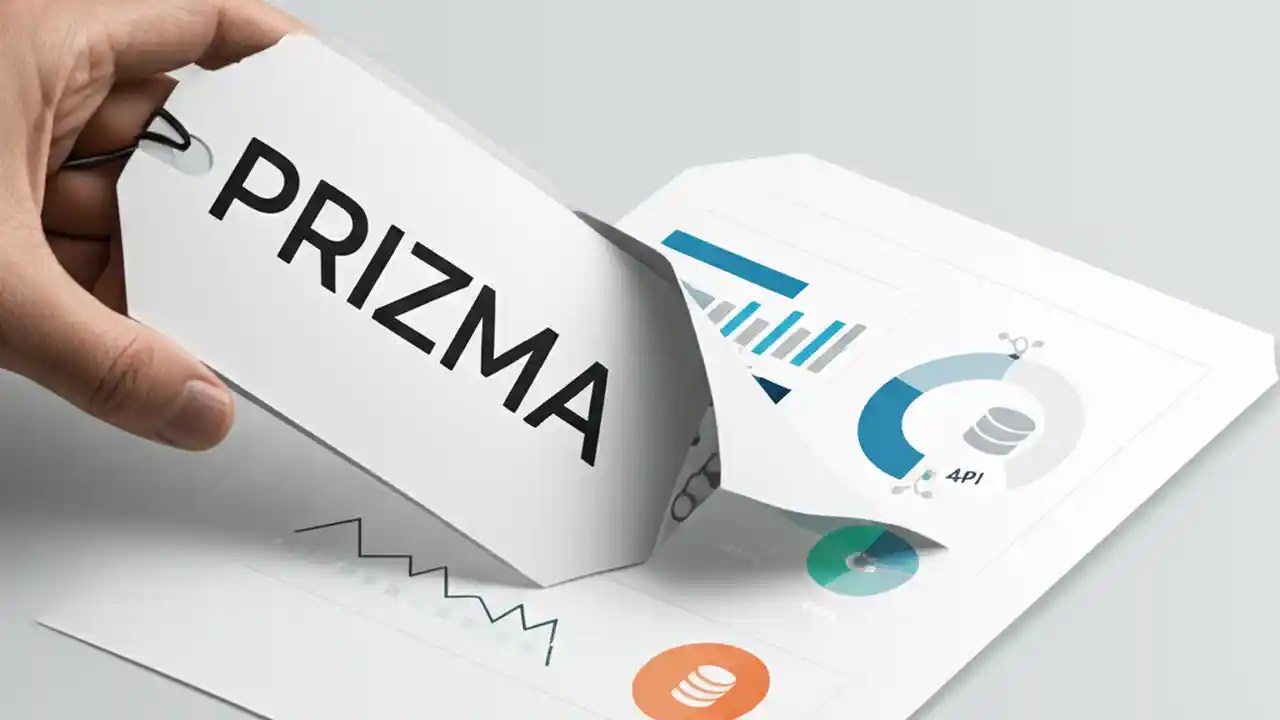 PRIZMA

4PI