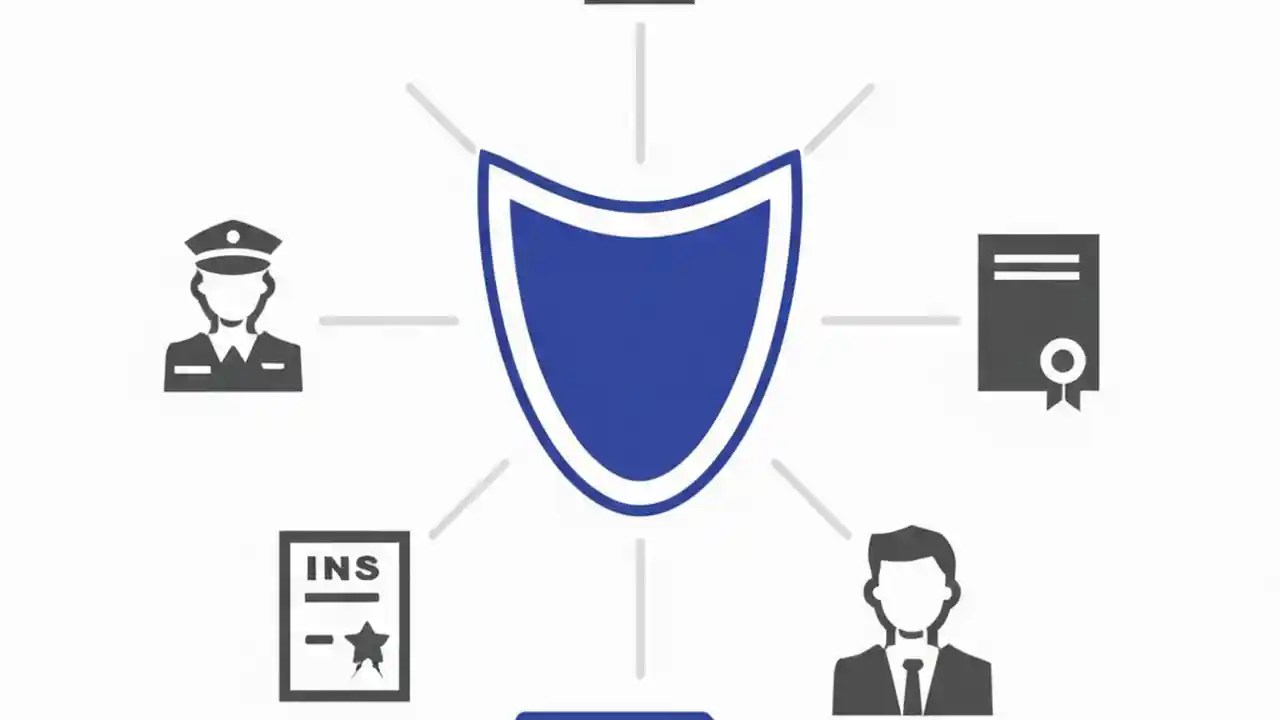 INS