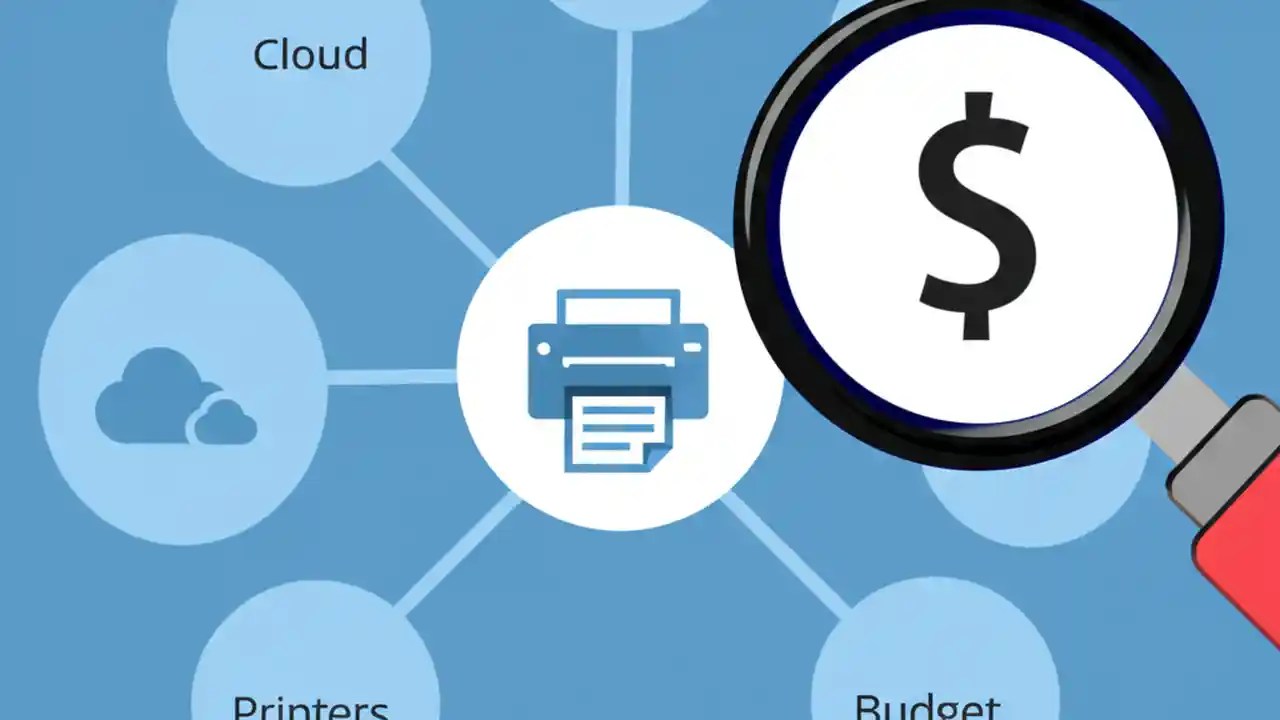 Cloud

$

Printers

Budget