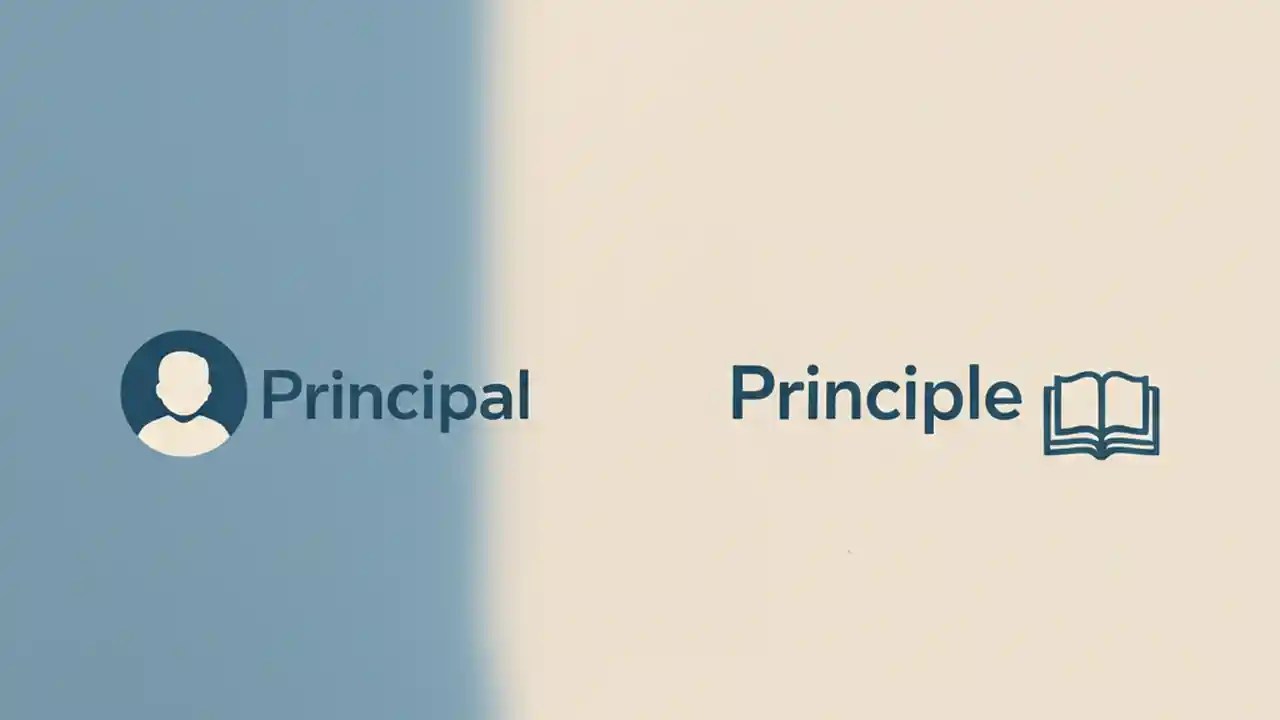 Principal

Principle