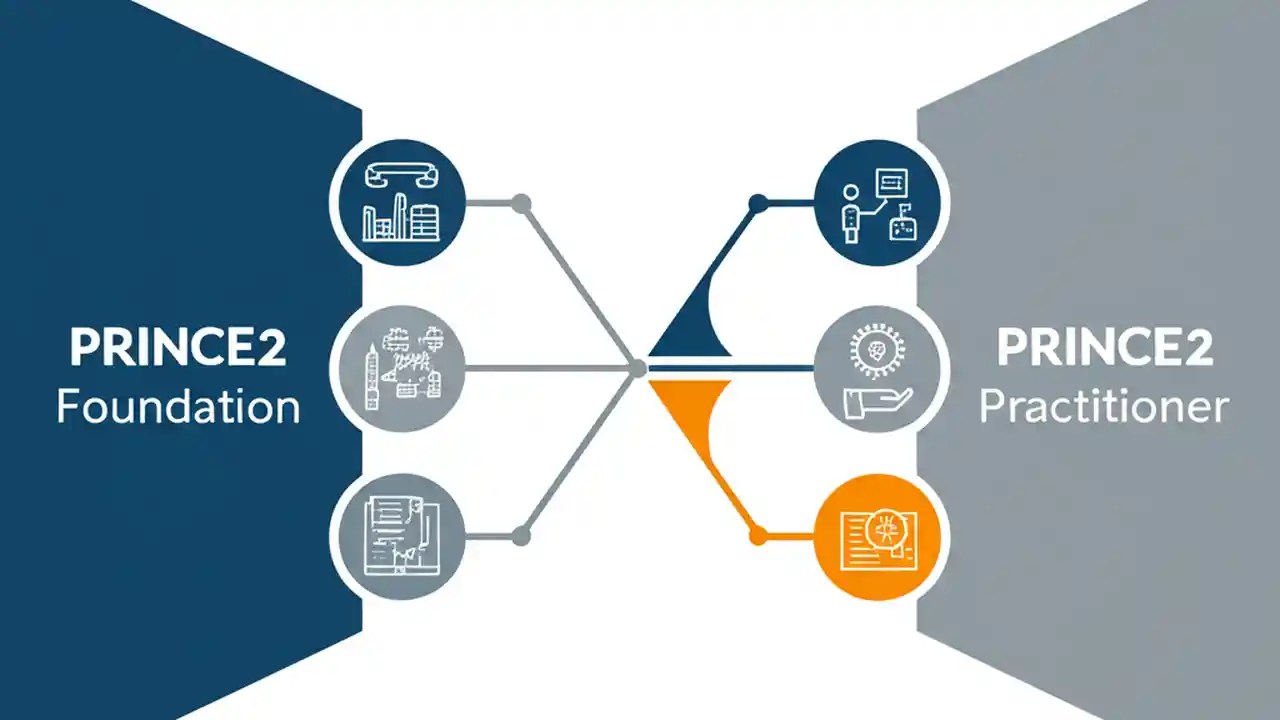 PRINCE2
Foundation

PRINCE2
Practitioner