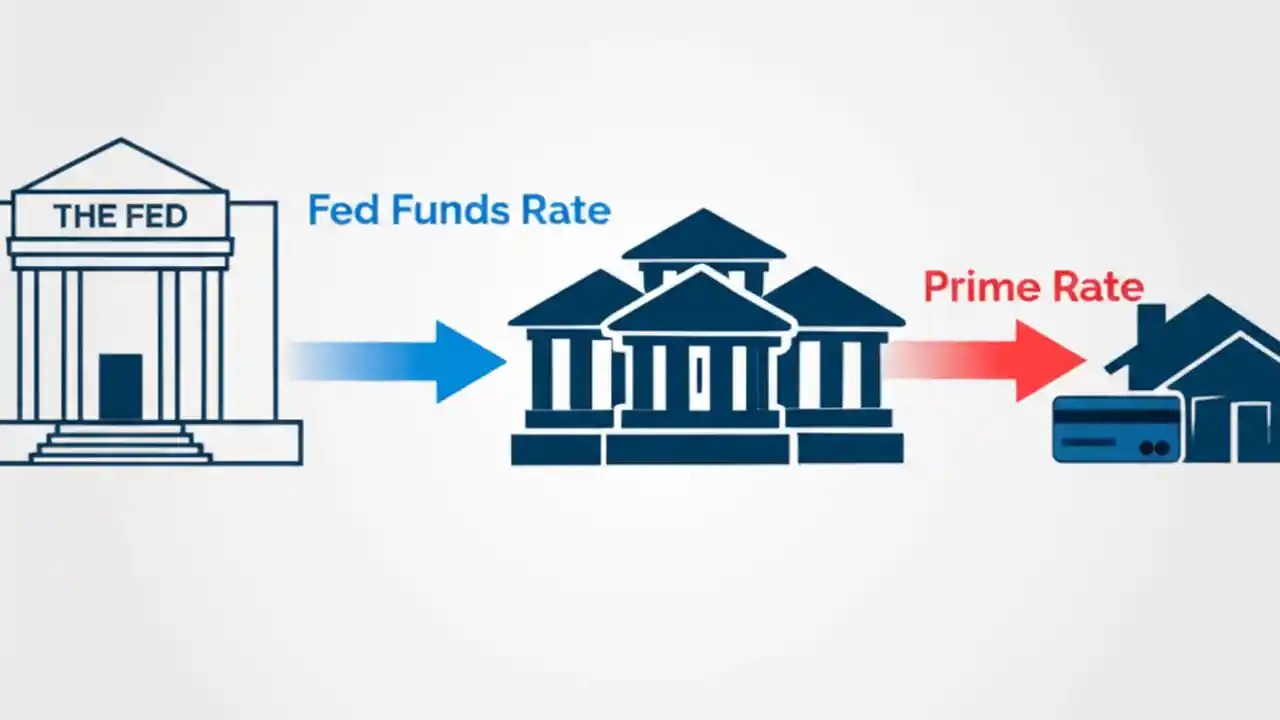 THE FED

Fed Funds Rate

Prime Rate