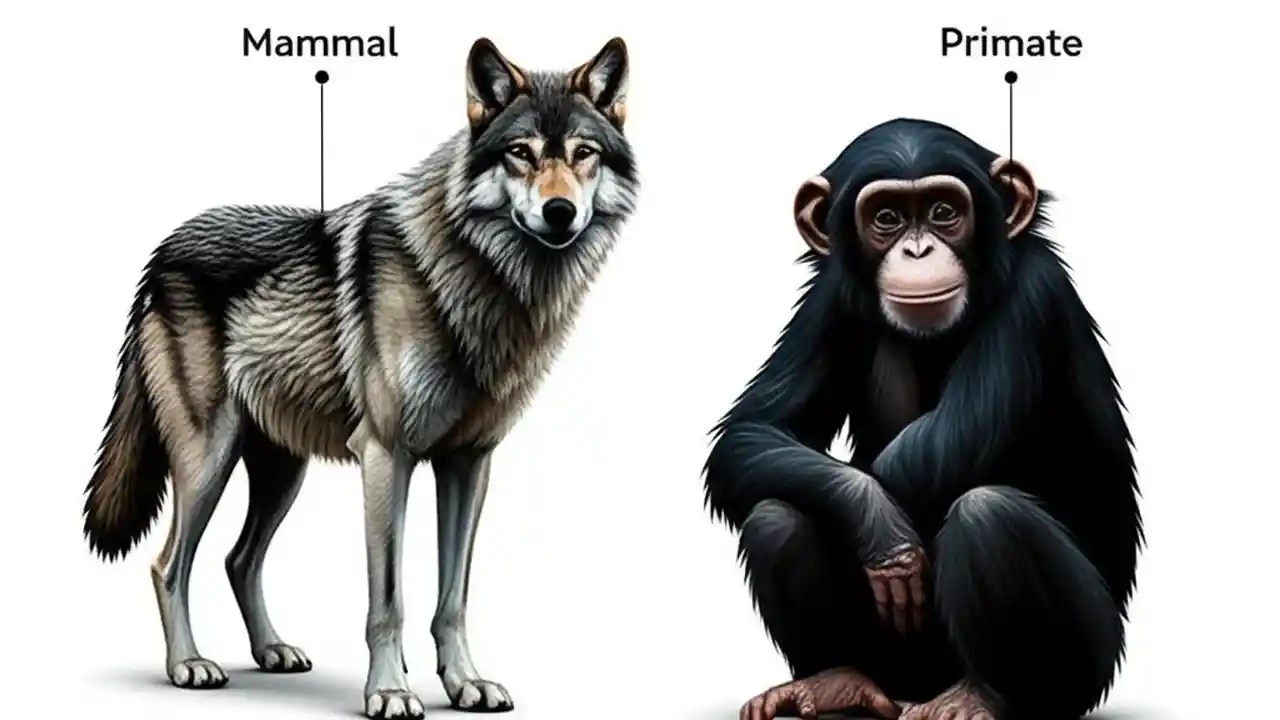 Mammal

Primate