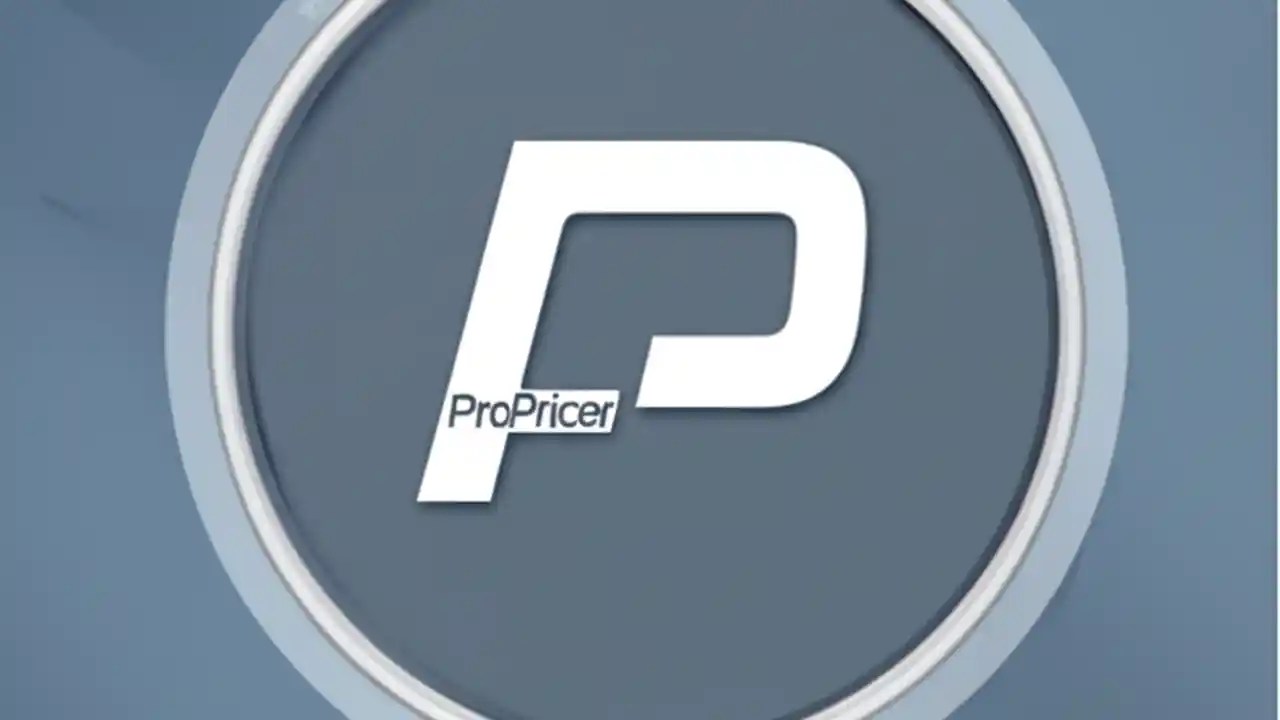 P
ProPricer