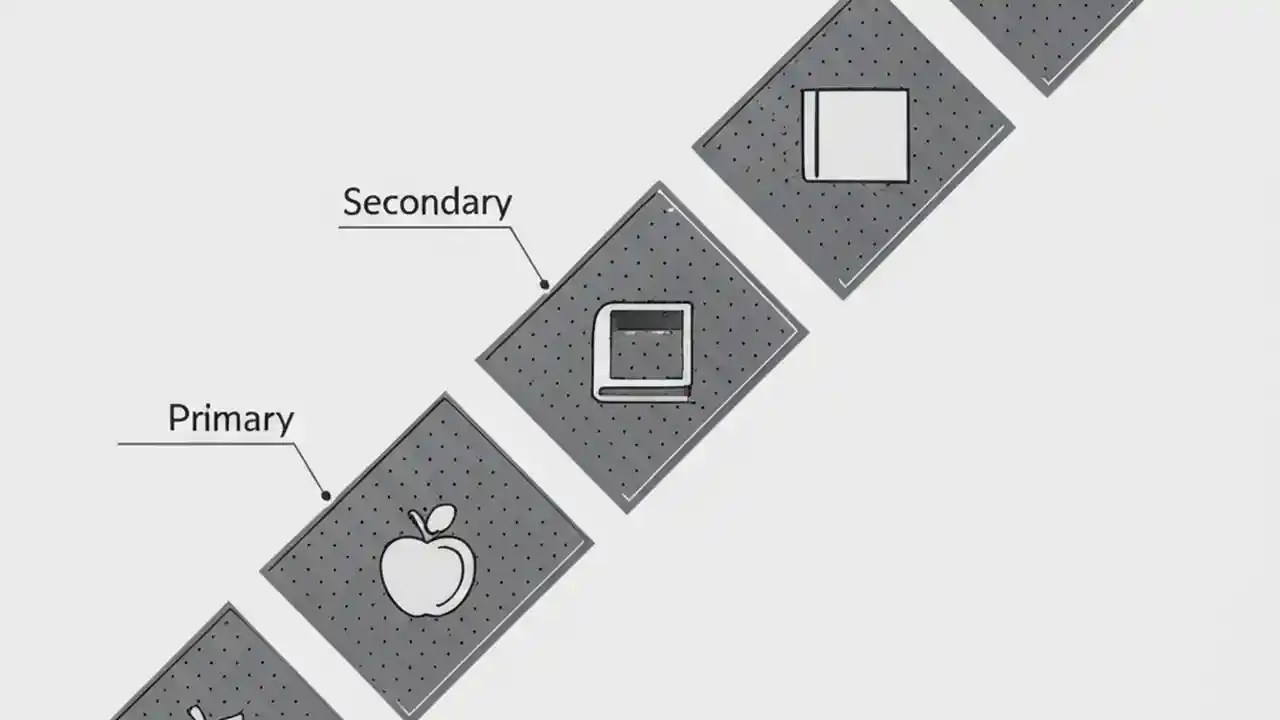 Secondary

Primary