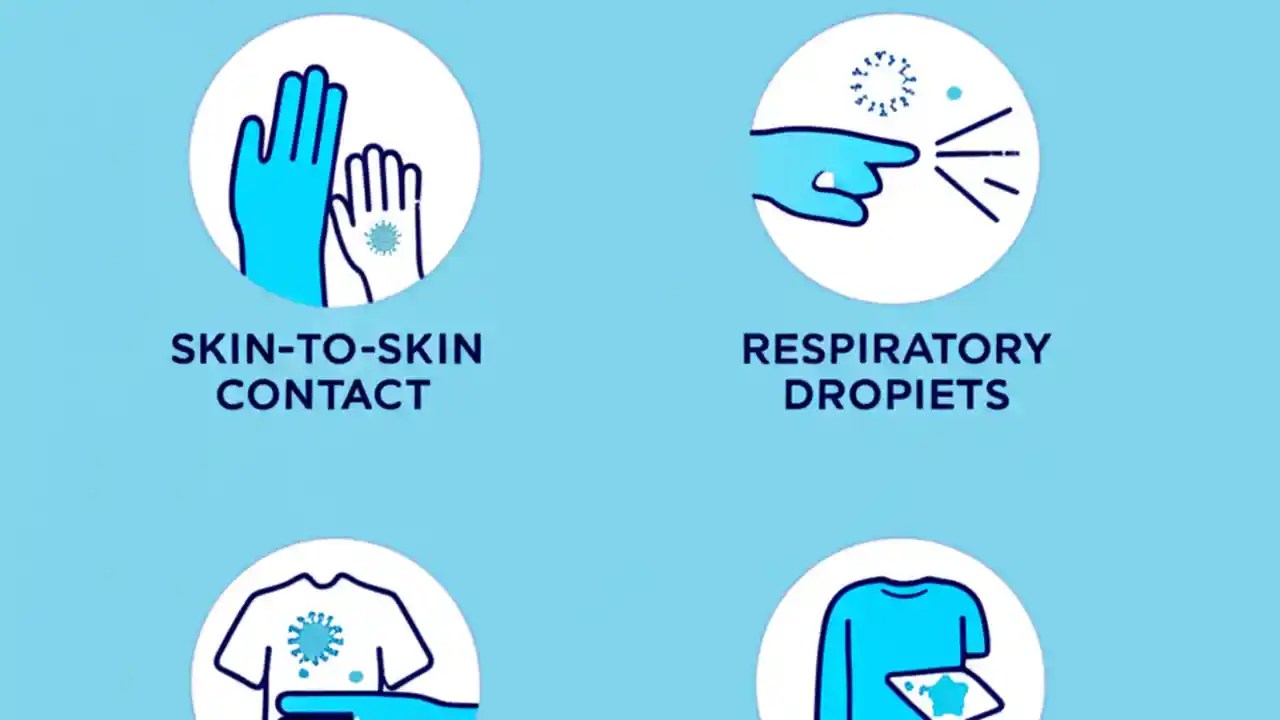 SKIN-TO-SKIN CONTACT

RESPIRATORY DROPIETS