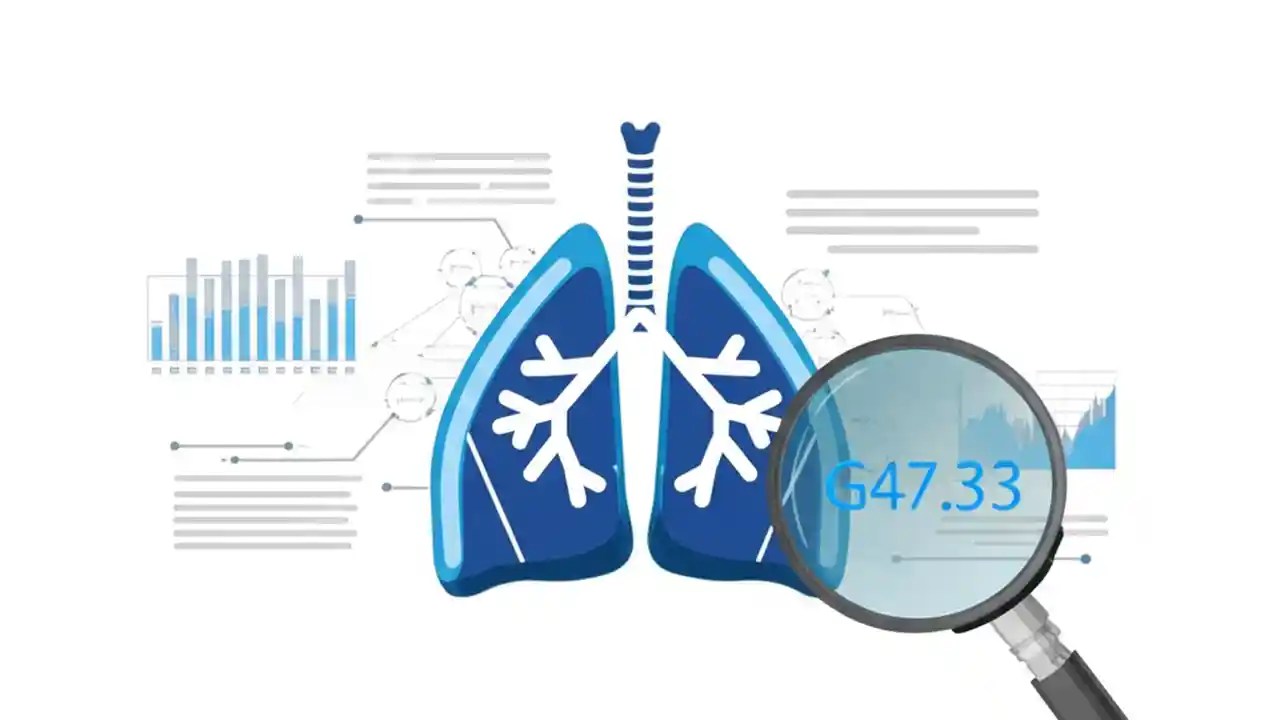 G47.33