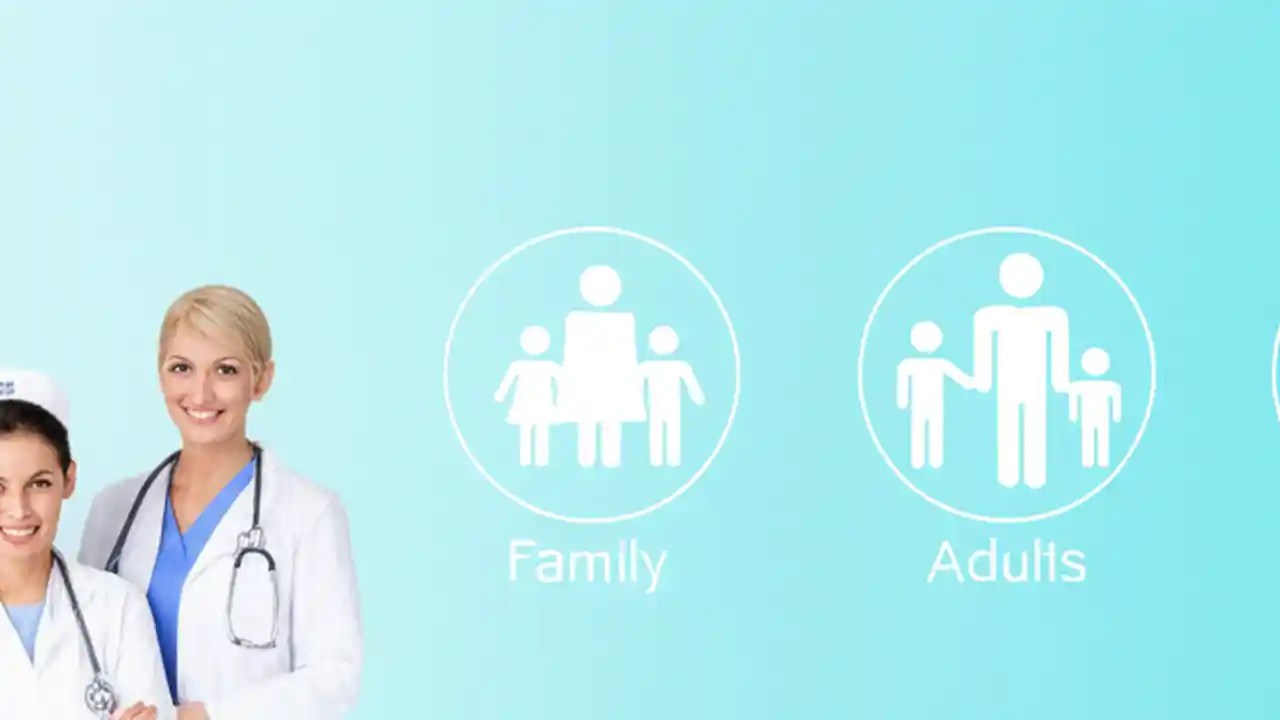 Family

Adults