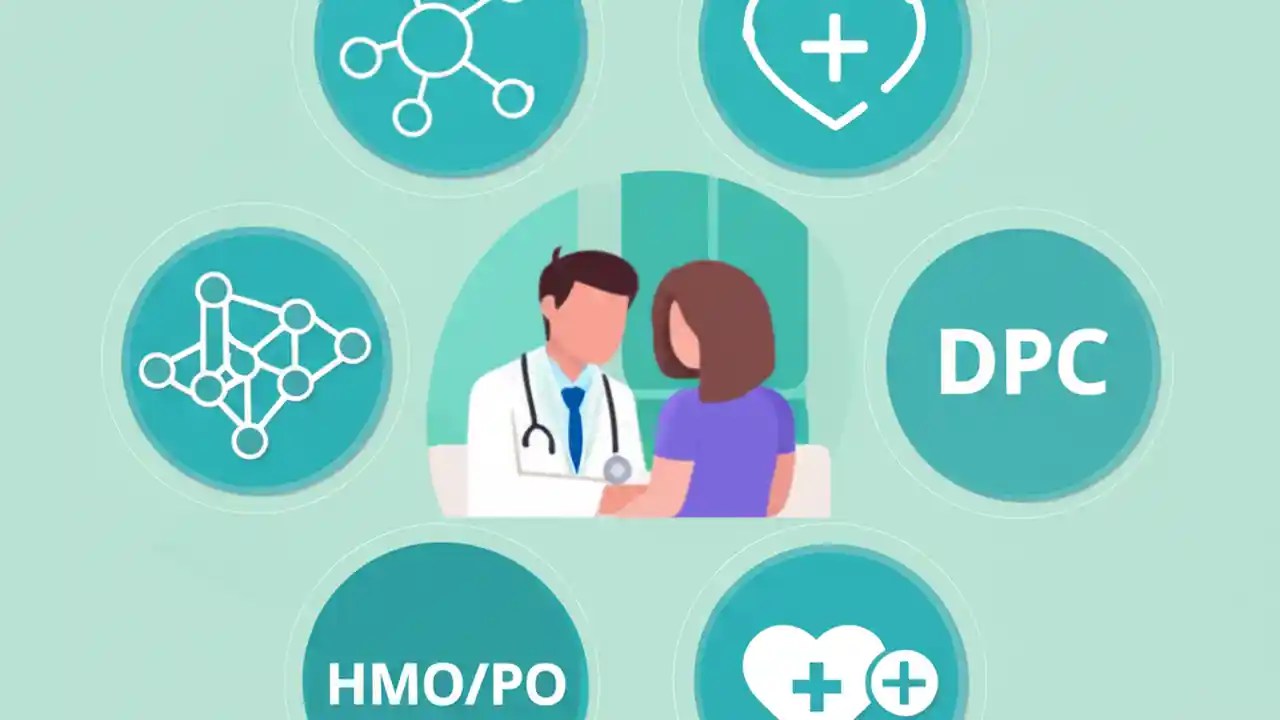 DPC

HMO/PO