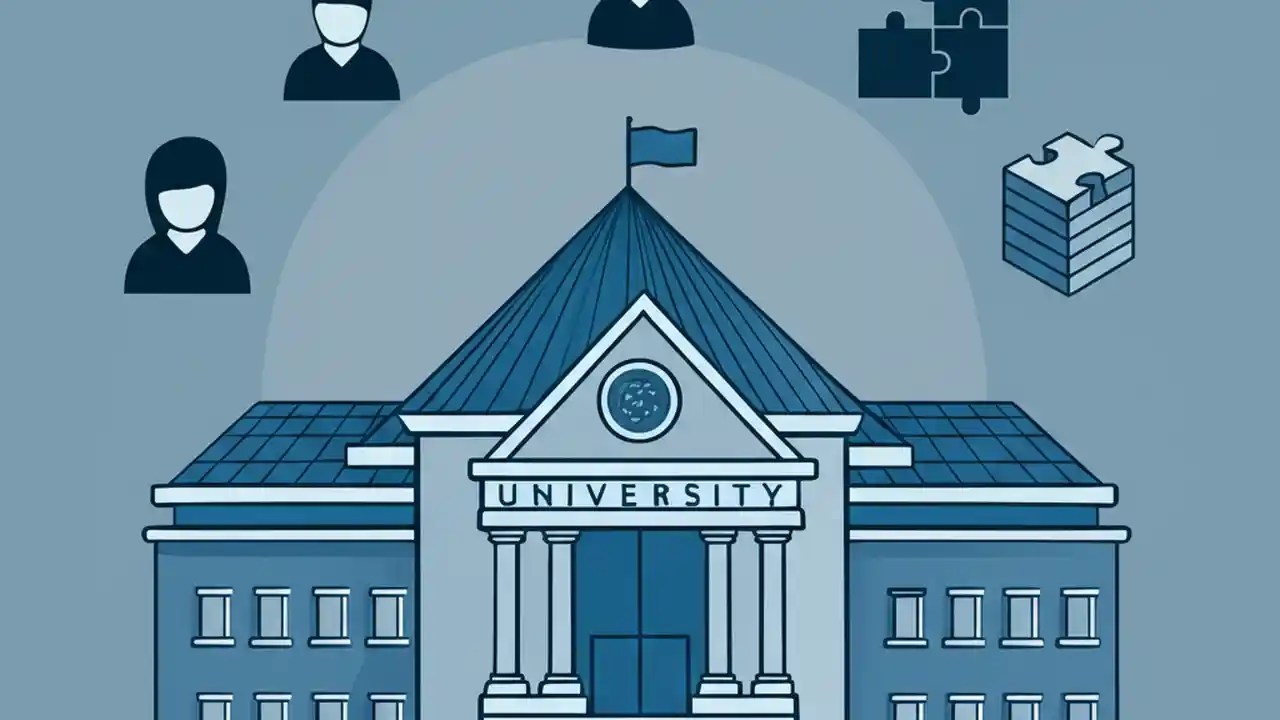 UNIVERSITY