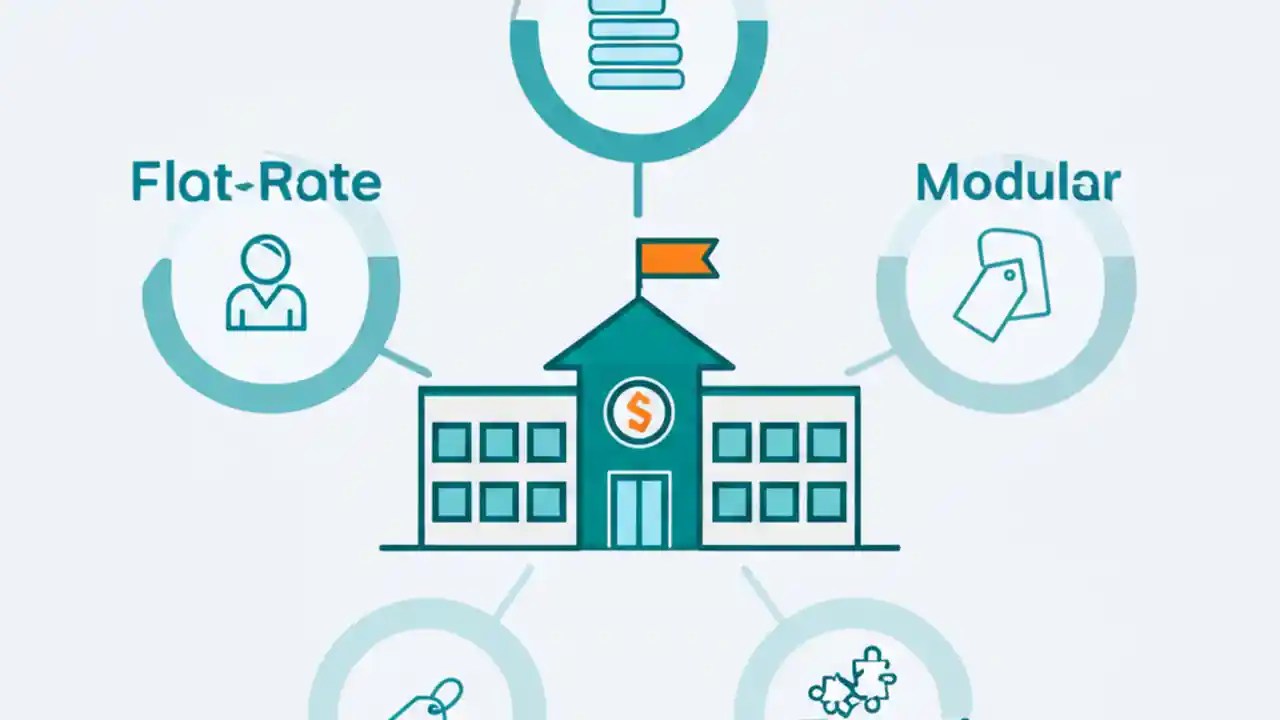 Flat-Rate

Modular

$