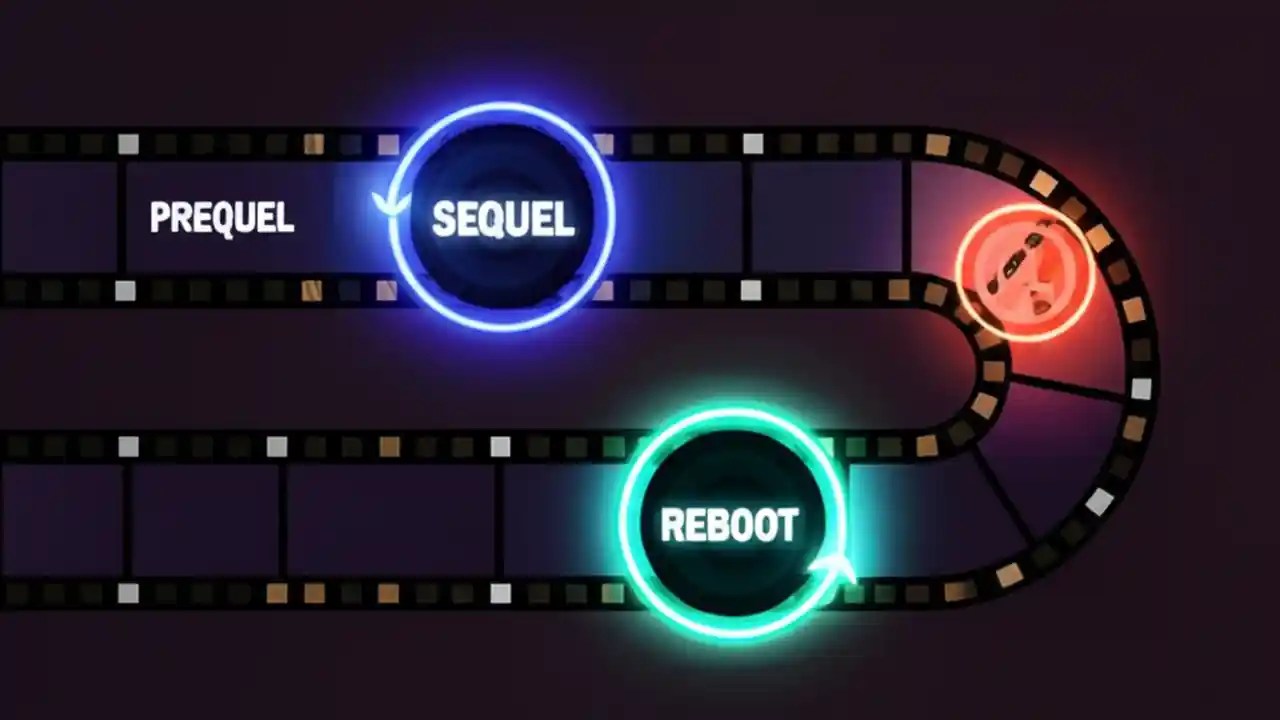 PREQUEL
SEQUEL
REBOOT