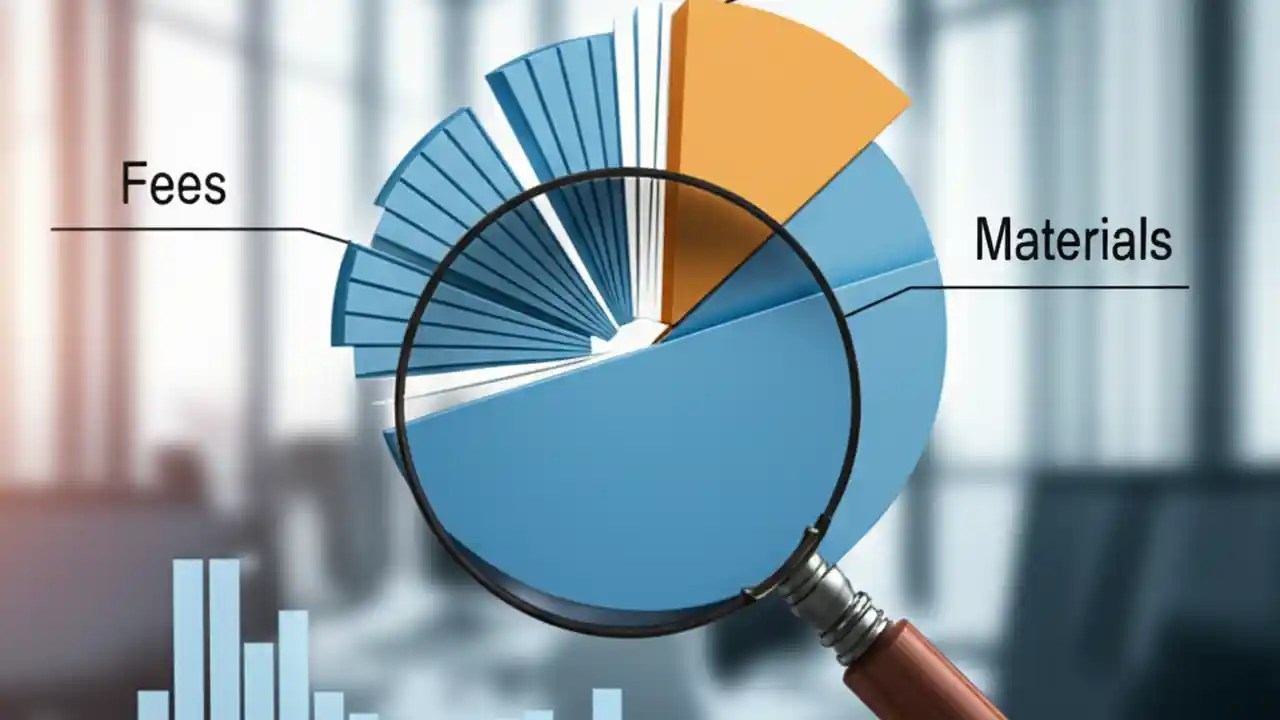 Fees

Materials