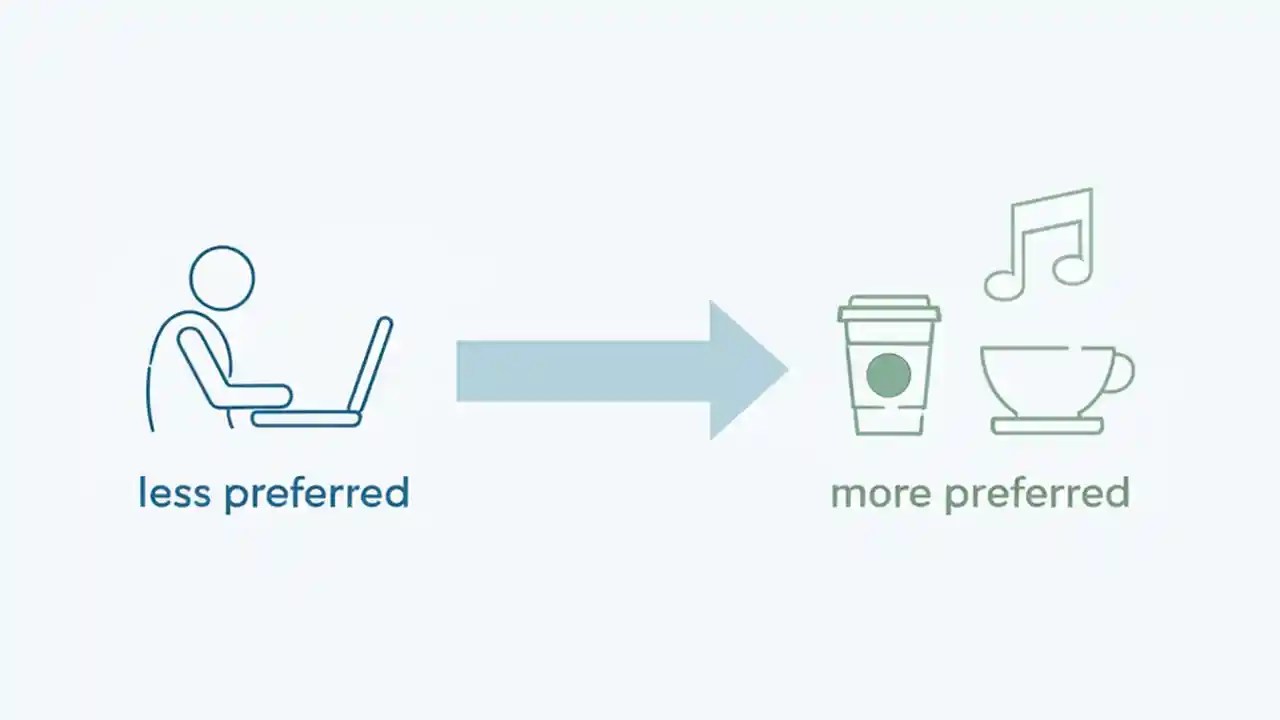 less preferred

more preferred