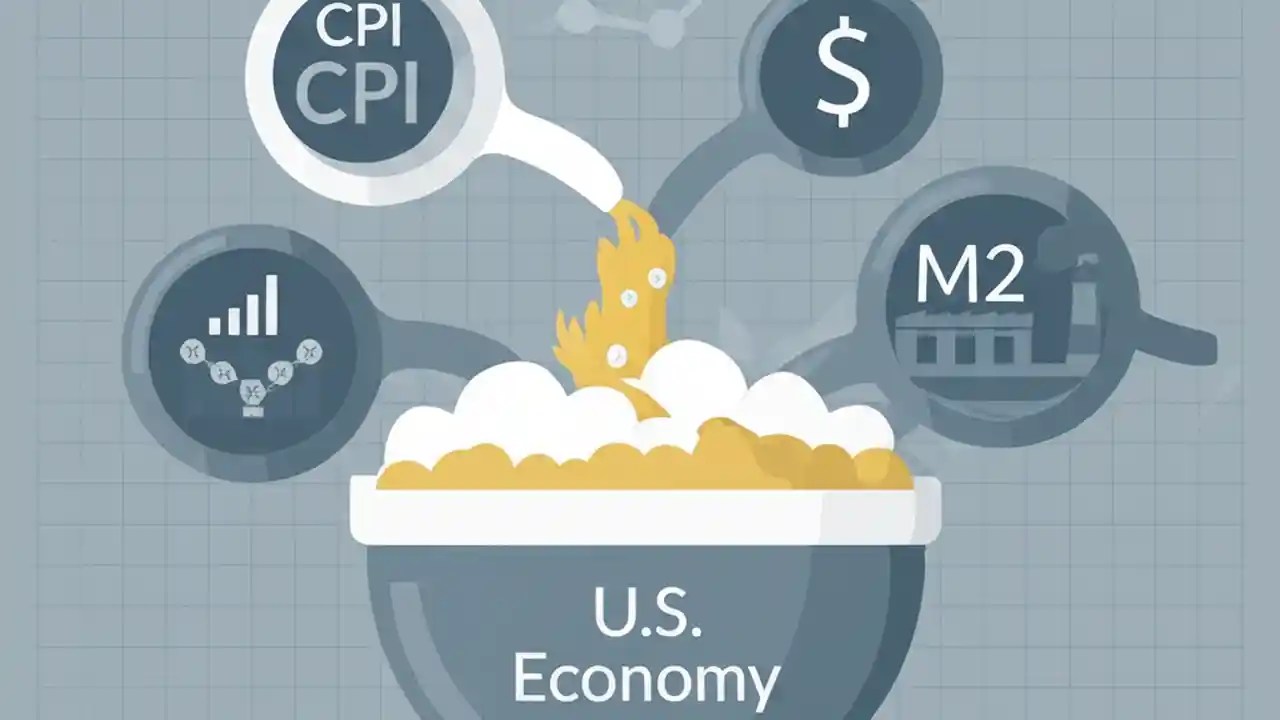 CPI
CPI

$

M2

U.S.
Economy