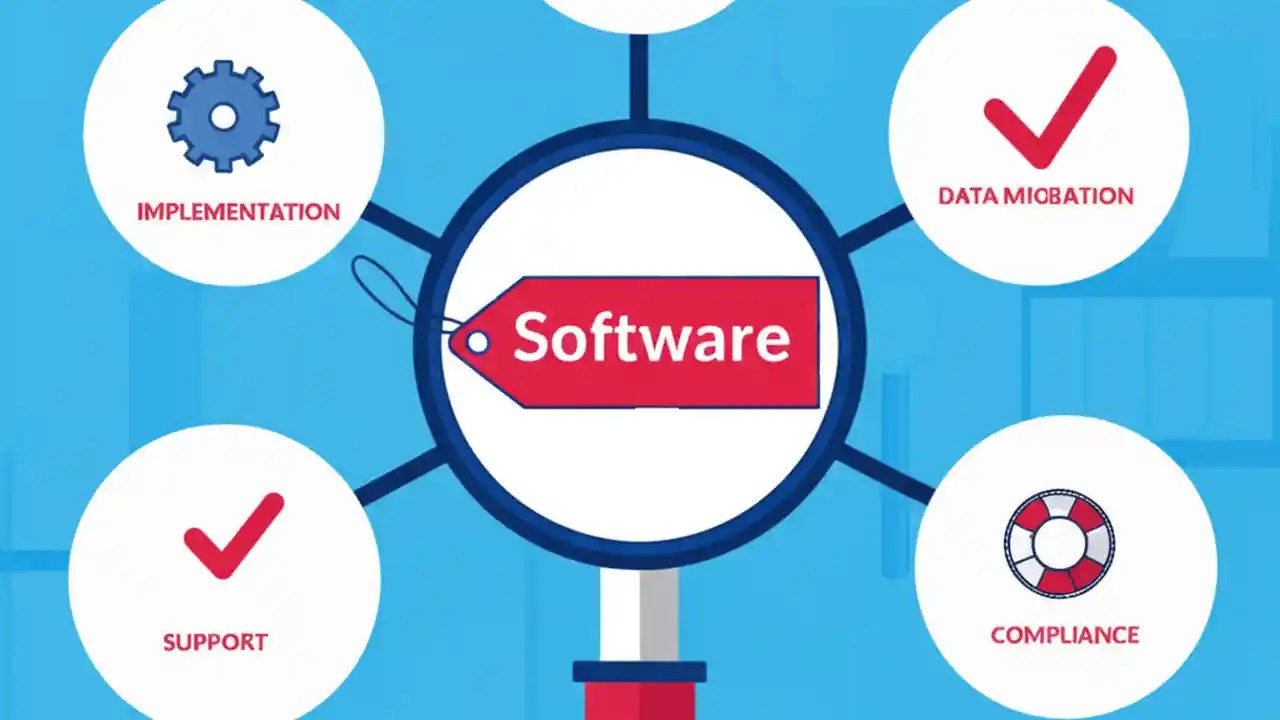 IMPLEMENTATION

DATA MIGBATION

Software

SUPPORT

COMPLIANCE