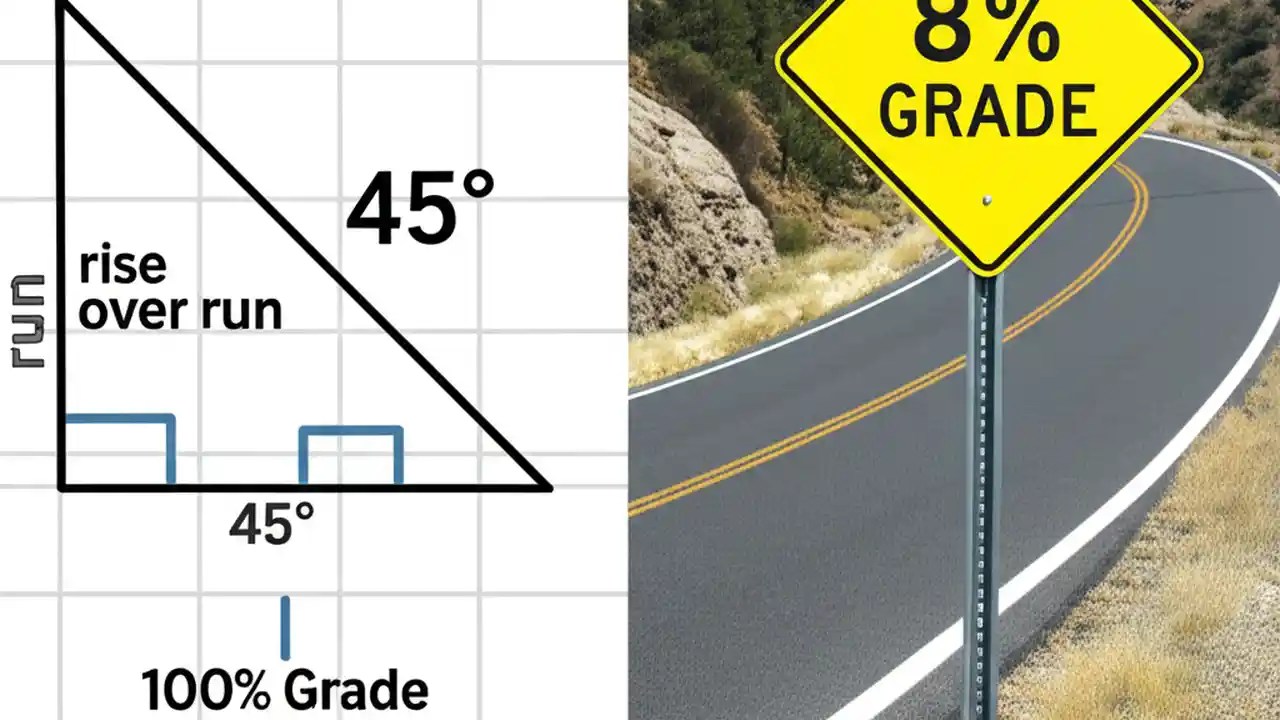 run

rise over run

45°

45°

100% Grade

8%
GRADE