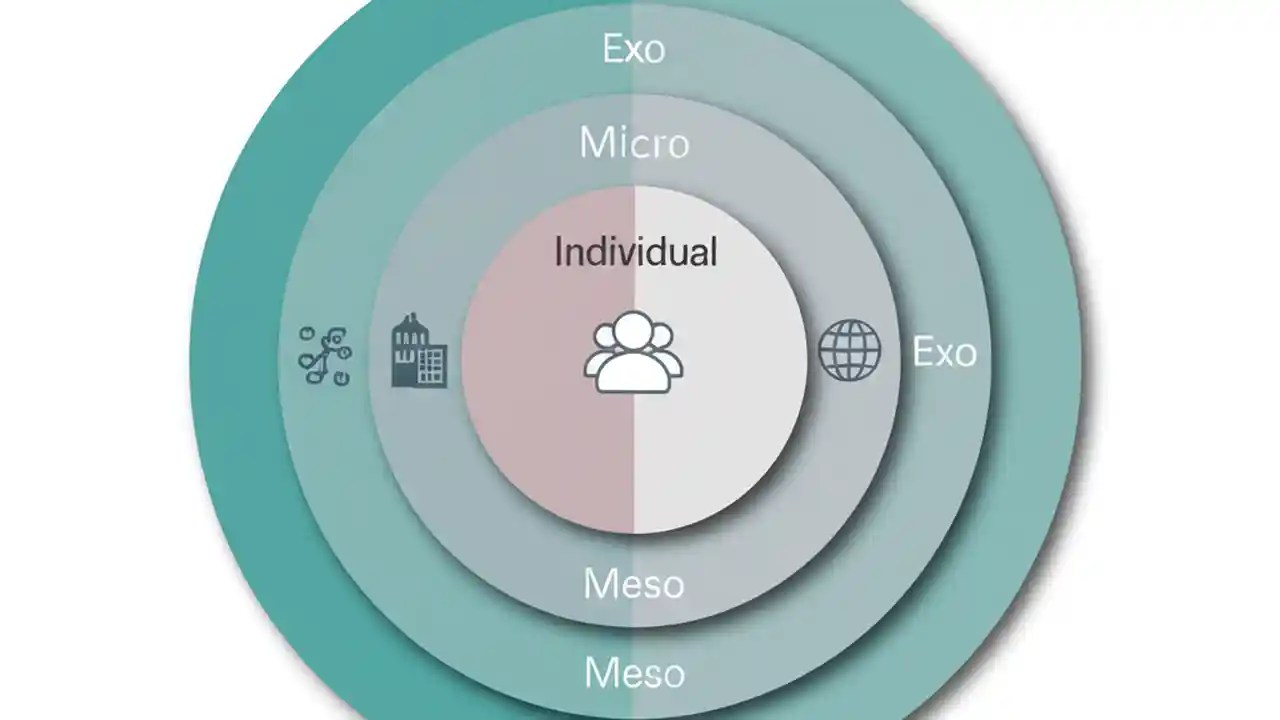 Exo

Micro

Individual

Exo

Meso

Meso