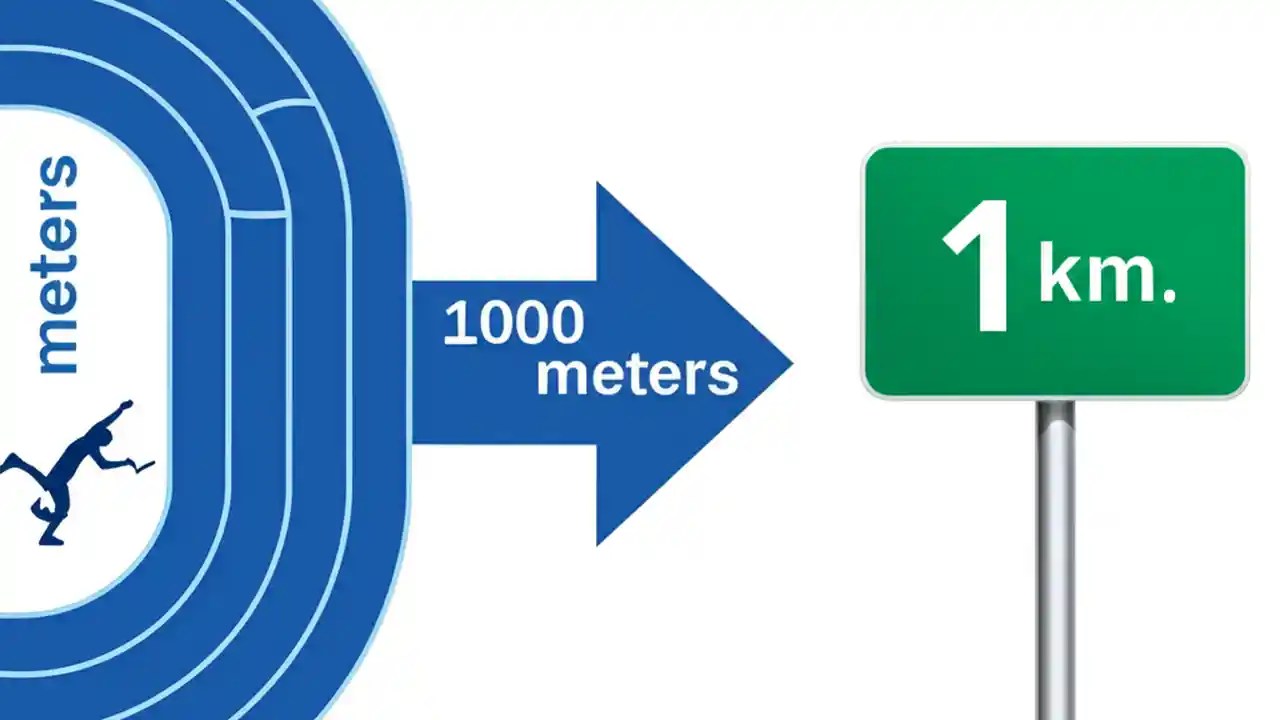 meters

1000 meters

1 km.