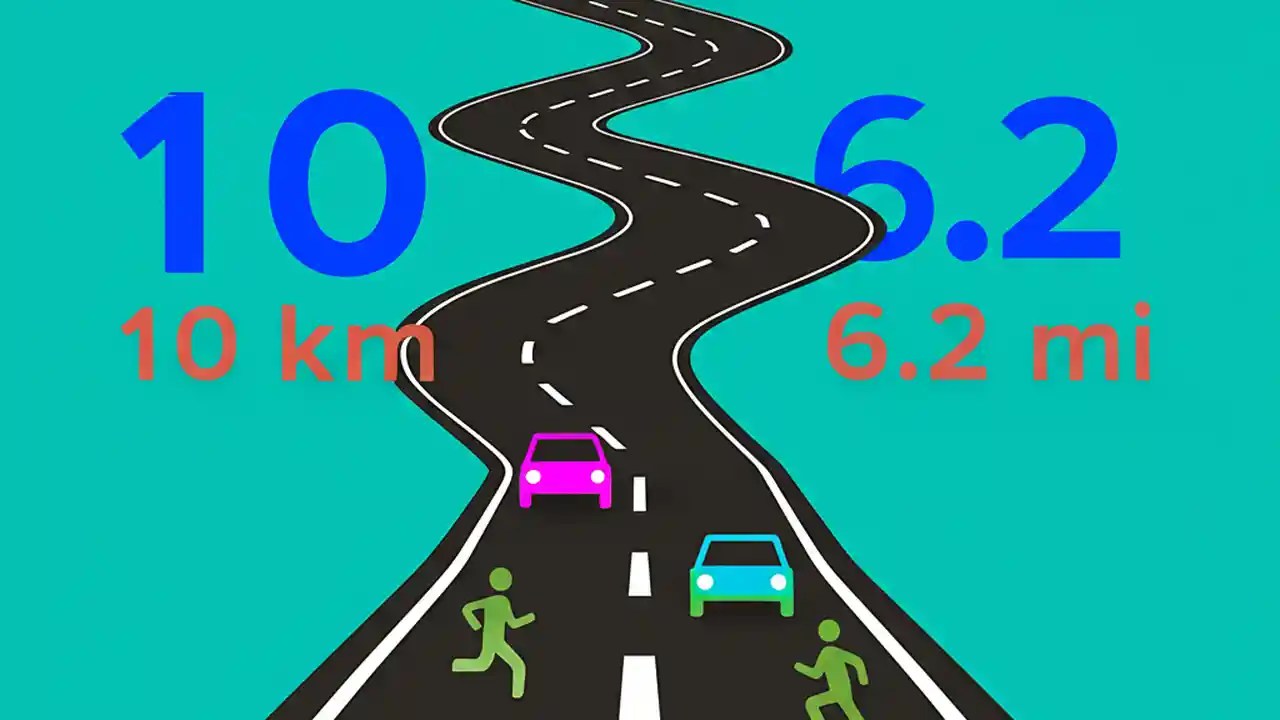 10
10 km

6.2
6.2 mi