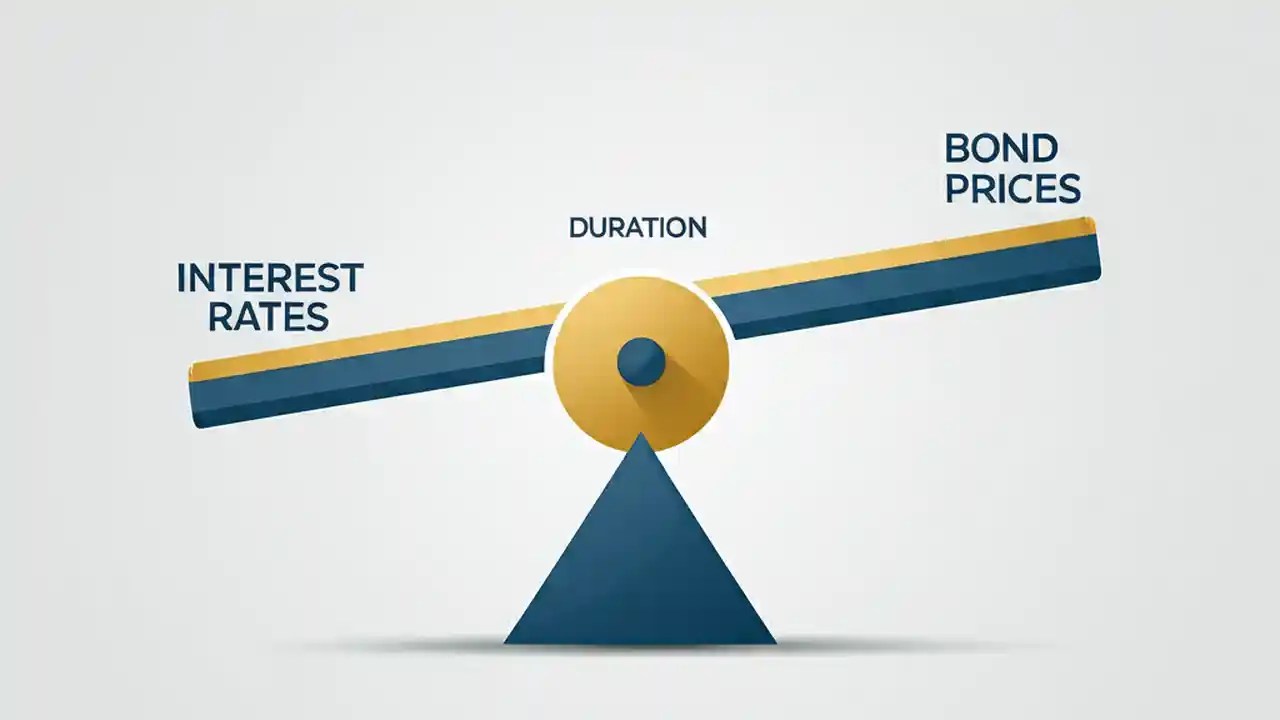 INTEREST RATES

DURATION

BOND PRICES