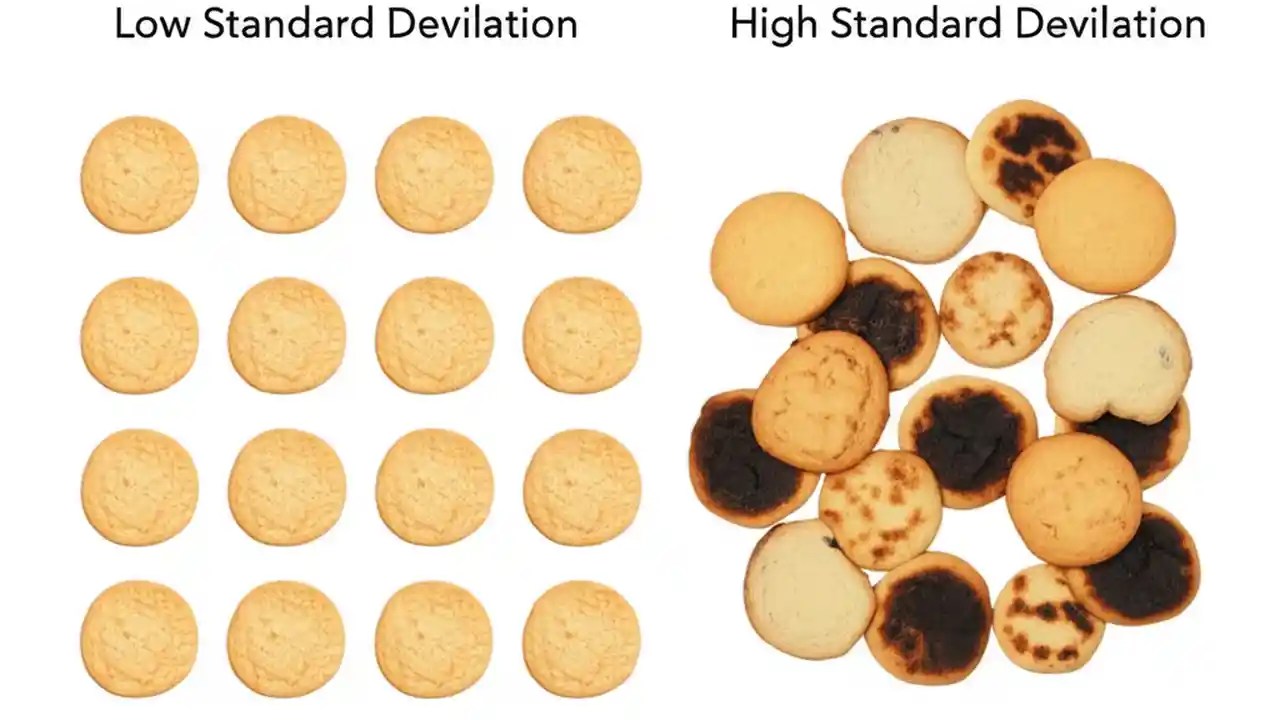 Low Standard Devilation

High Standard Devilation