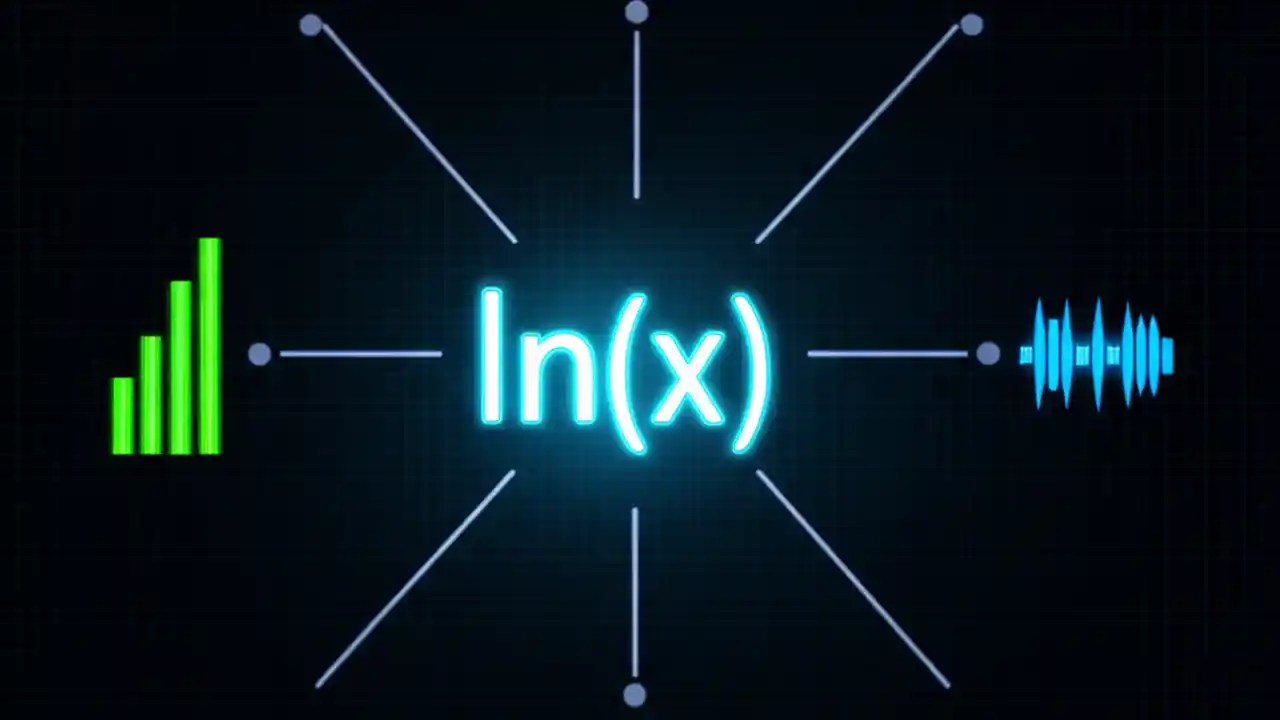 $\ln(x)$